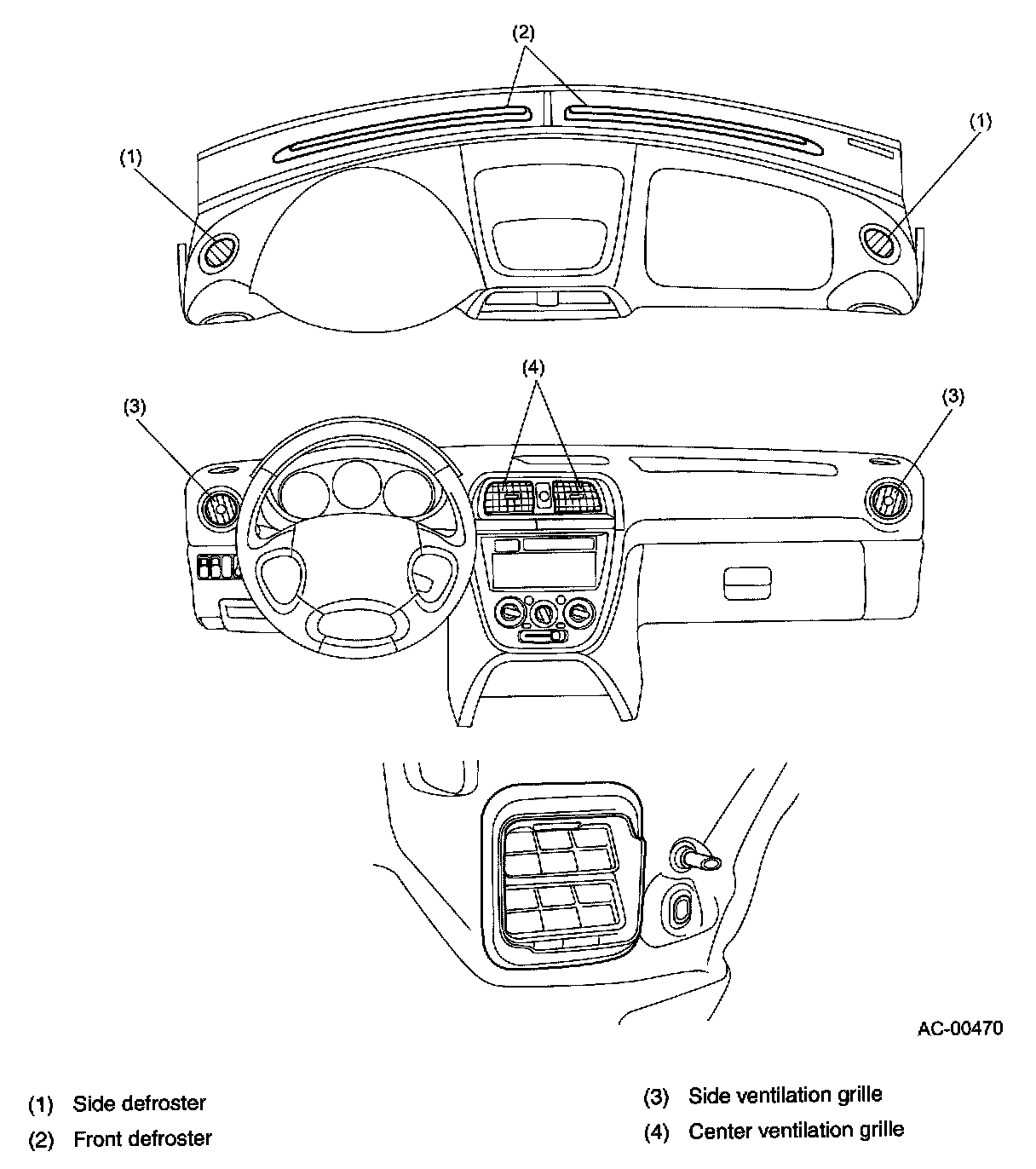 (2)

(1)

(1)

(4)

(3)

(3)

AC-00470

(1) Side defroster

(2) Front defroster

(3) Side ventilation grille

(4) Center ventilation grille