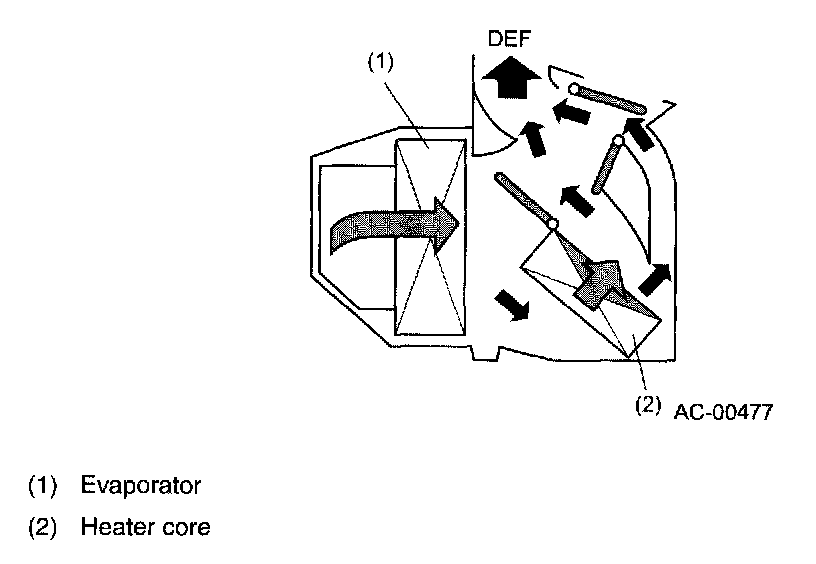 DEF
(1)
(2) AC-00477

(1) Evaporator
(2) Heater core