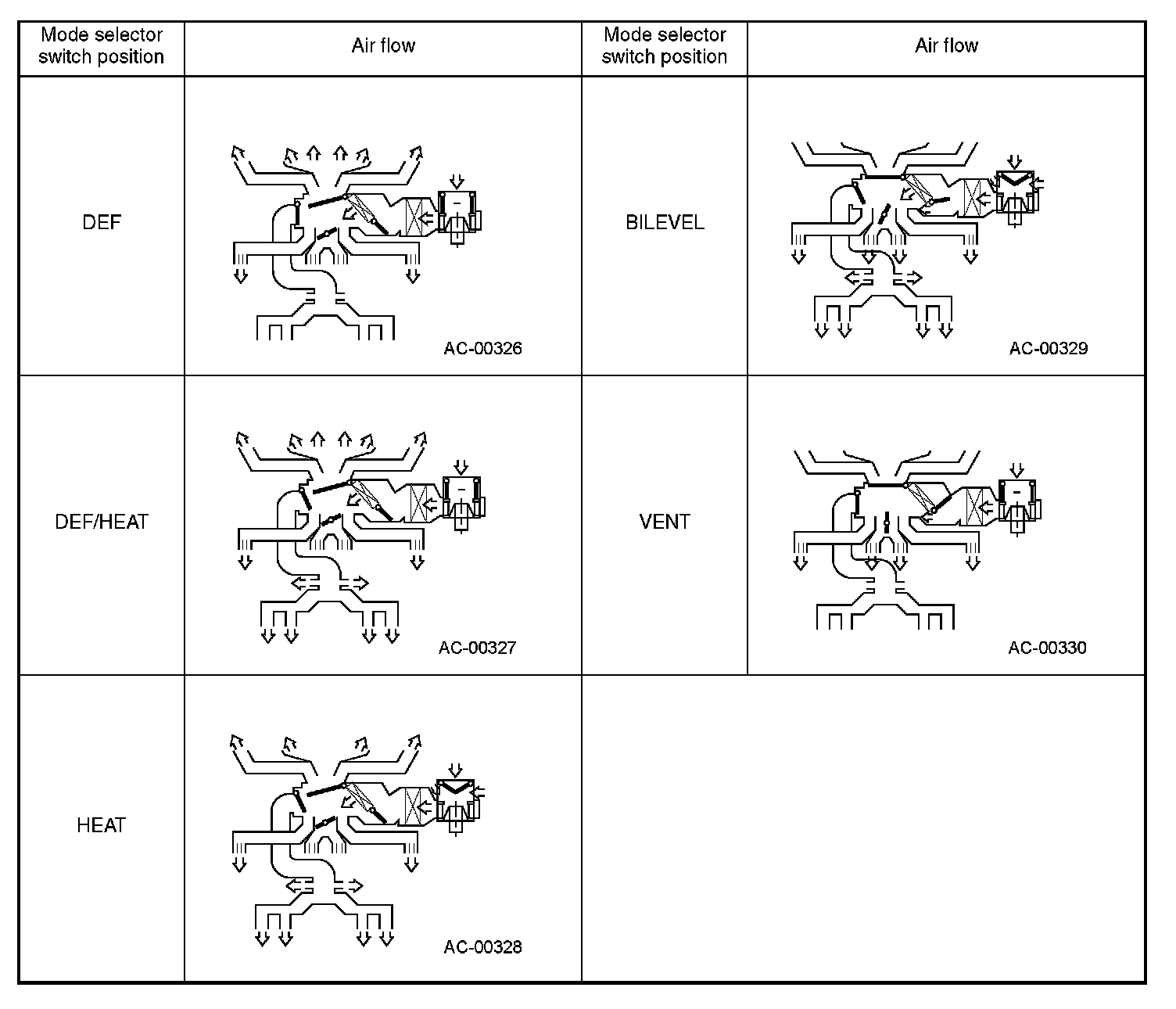 | Mode selector switch position | Air flow | Mode selector switch position | Air flow |
|---|---|---|---|
| DEF | AC-00326 | BILEVEL | AC-00329 |
| DEF/HEAT | AC-00327 | VENT | AC-00330 |
| HEAT | AC-00328 | | |