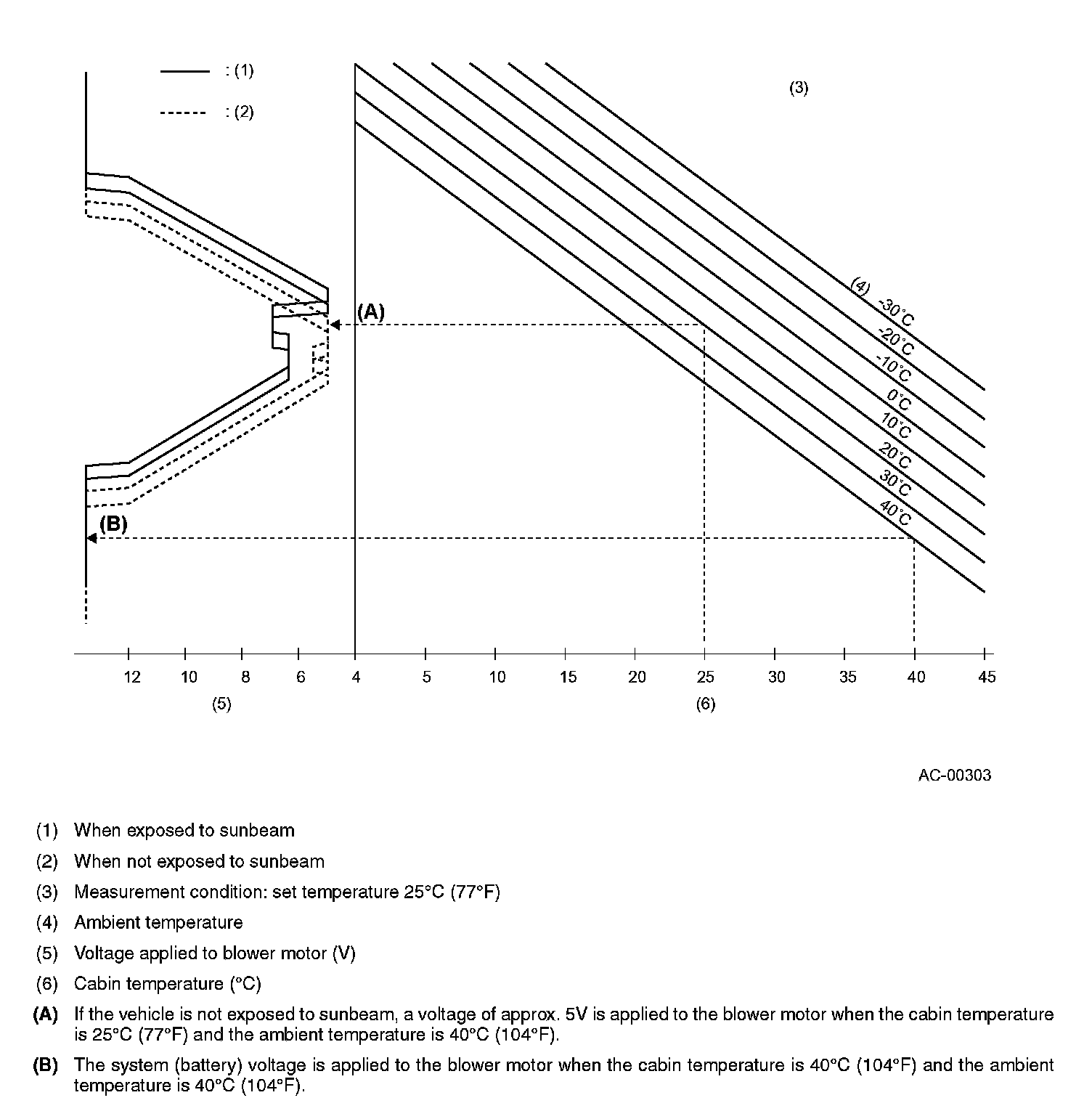 : (1)

: (2)

(3)

(4) -30°C
-20°C
-10°C
0°C
10°C
20°C
30°C
40°C

(A)

(B)

12 10 8 6 4 5 10 15 20 25 30 35 40 45

(5)

(6)

AC-00303

(1) When exposed to sunbeam

(2) When not exposed to sunbeam

(3) Measurement condition: set temperature 25°C (77°F)

(4) Ambient temperature

(5) Voltage applied to blower motor (V)

(6) Cabin temperature (°C)

(A) If the vehicle is not exposed to sunbeam, a voltage of approx. 5V is applied to the blower motor when the cabin temperature is 25°C (77°F) and the ambient temperature is 40°C (104°F).

(B) The system (battery) voltage is applied to the blower motor when the cabin temperature is 40°C (104°F) and the ambient temperature is 40°C (104°F).