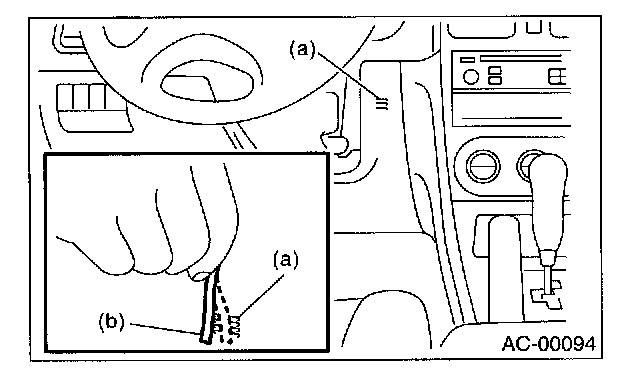 (a)

(a)

(b)

AC-00094