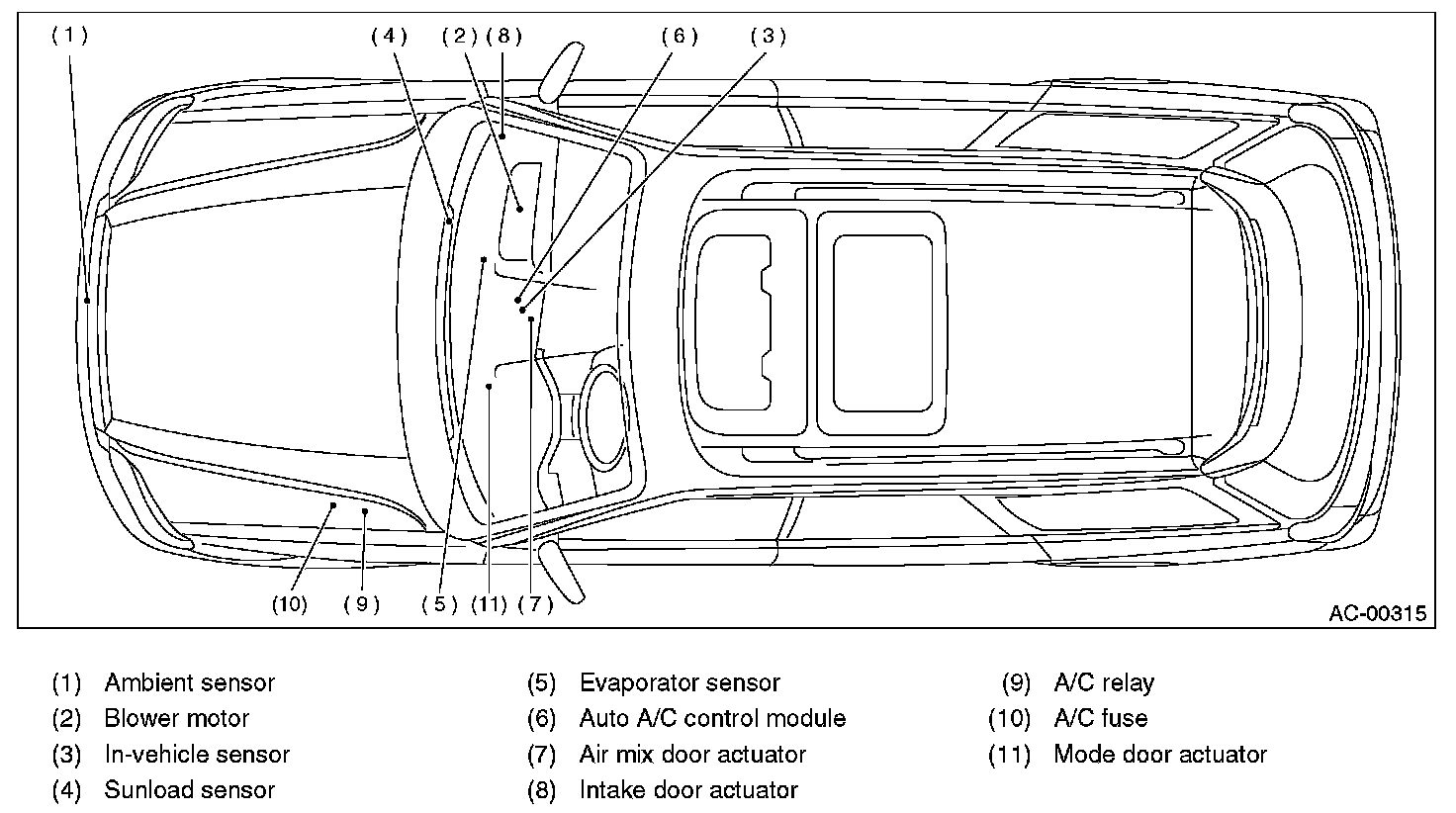 (1)
(4) (2) (8)
(6) (3)
(10) (9) (5) (11) (7)
AC-00315

(1) Ambient sensor
(2) Blower motor
(3) In-vehicle sensor
(4) Sunload sensor

(5) Evaporator sensor
(6) Auto A/C control module
(7) Air mix door actuator
(8) Intake door actuator

(9) A/C relay
(10) A/C fuse
(11) Mode door actuator