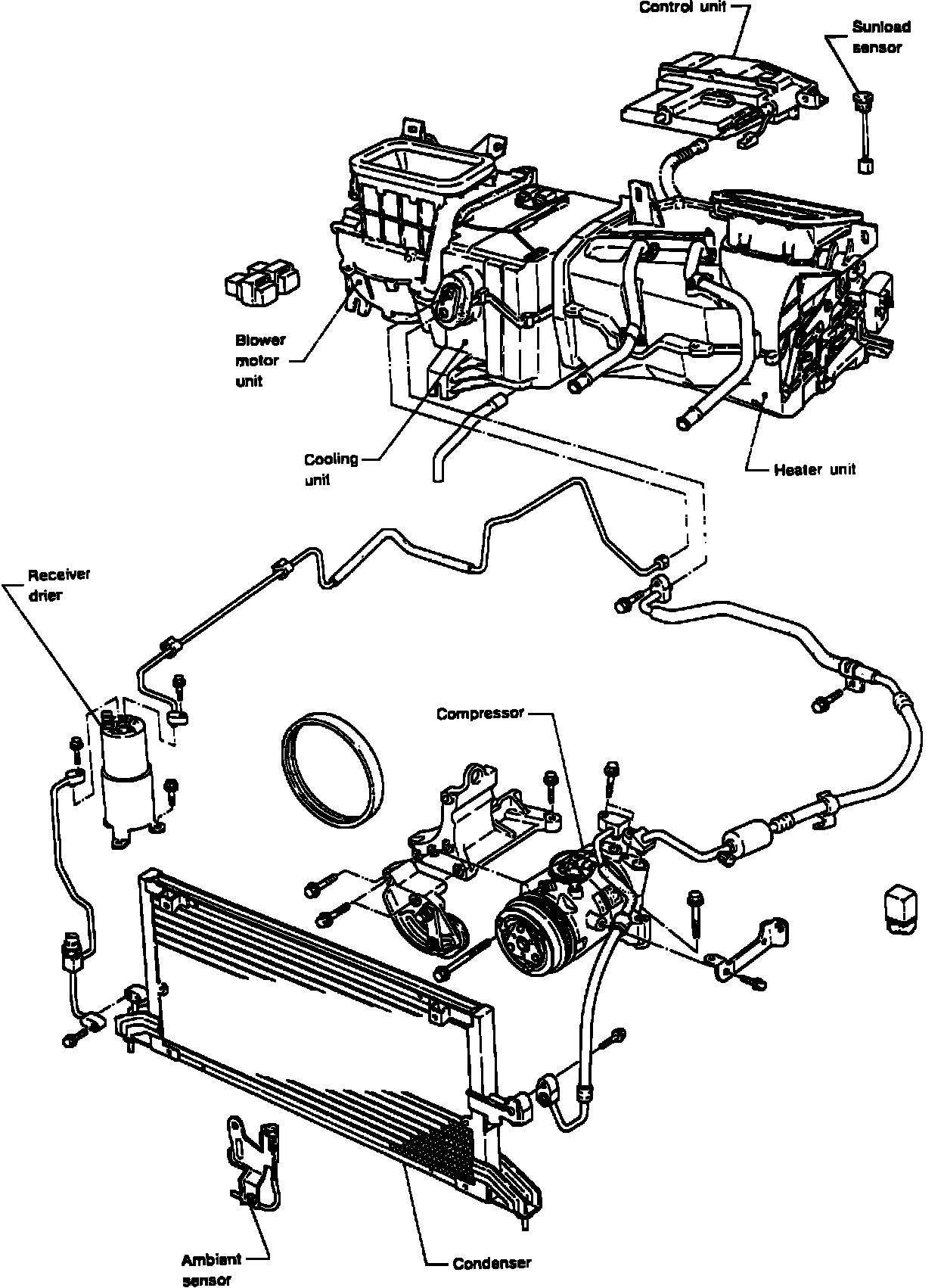 Control unit

Sunload sensor

Blower motor unit

Cooling unit

Heater unit

Receiver drier

Compressor

Ambient sensor

Condenser