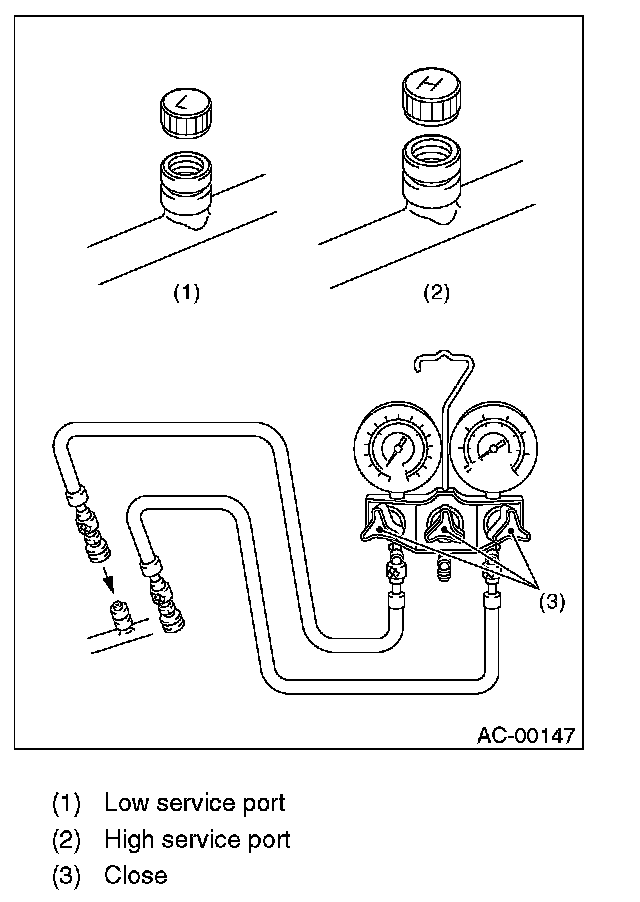 L

H

(1)

(2)

(3)

AC-00147

(1) Low service port
(2) High service port
(3) Close