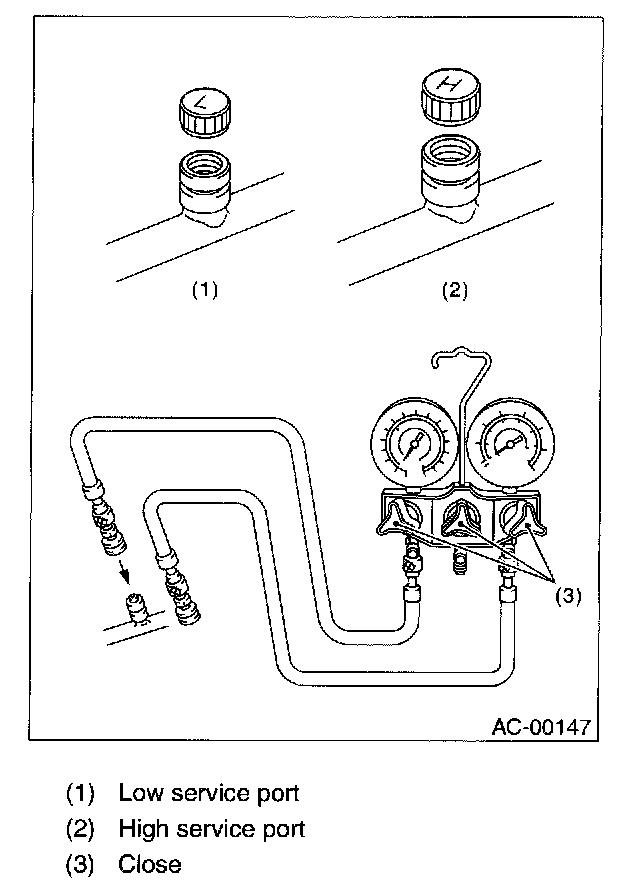 L

H

(1)

(2)

(3)

AC-00147

(1) Low service port

(2) High service port

(3) Close