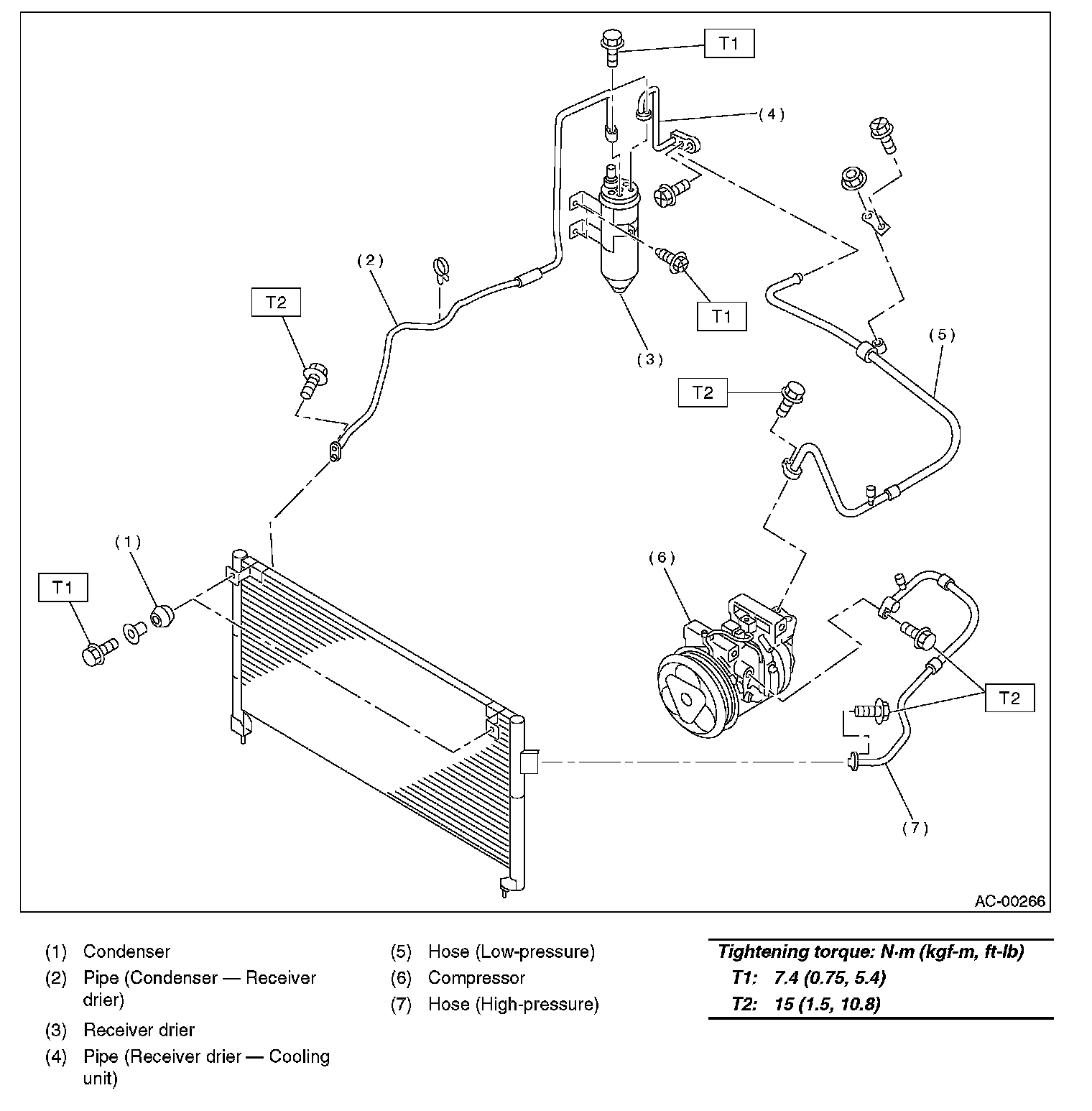 T1
(4)
(2)
T2
T1
(3)
(5)
T2
(1)
T1
(6)
T2
(7)
AC-00266

(1) Condenser
(2) Pipe (Condenser — Receiver drier)
(3) Receiver drier
(4) Pipe (Receiver drier — Cooling unit)

(5) Hose (Low-pressure)
(6) Compressor
(7) Hose (High-pressure)

Tightening torque: N·m (kgf-m, ft-lb)
T1: 7.4 (0.75, 5.4)
T2: 15 (1.5, 10.8)