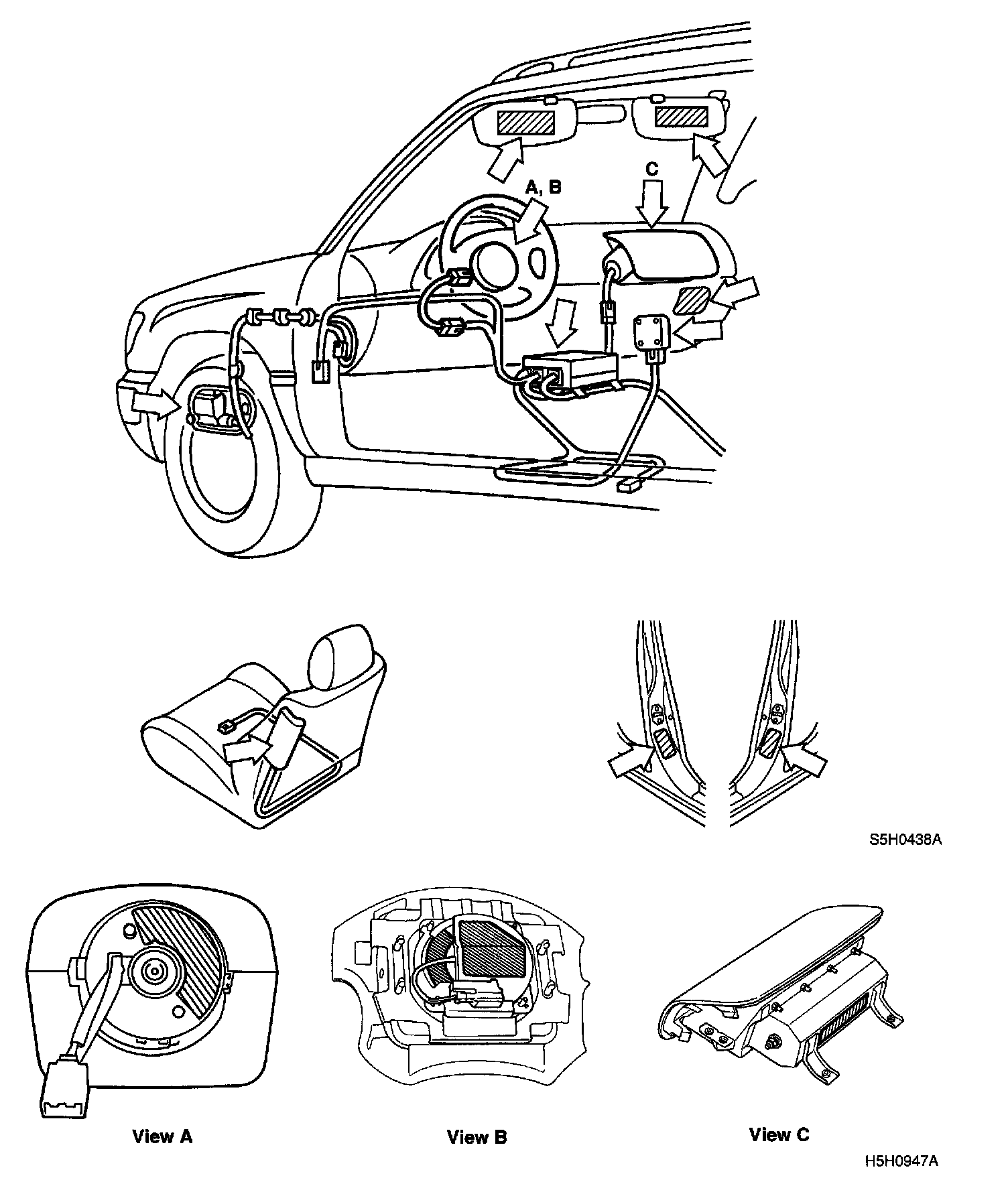 A, B

C

S5H0438A

View A

View B

View C

H5H0947A