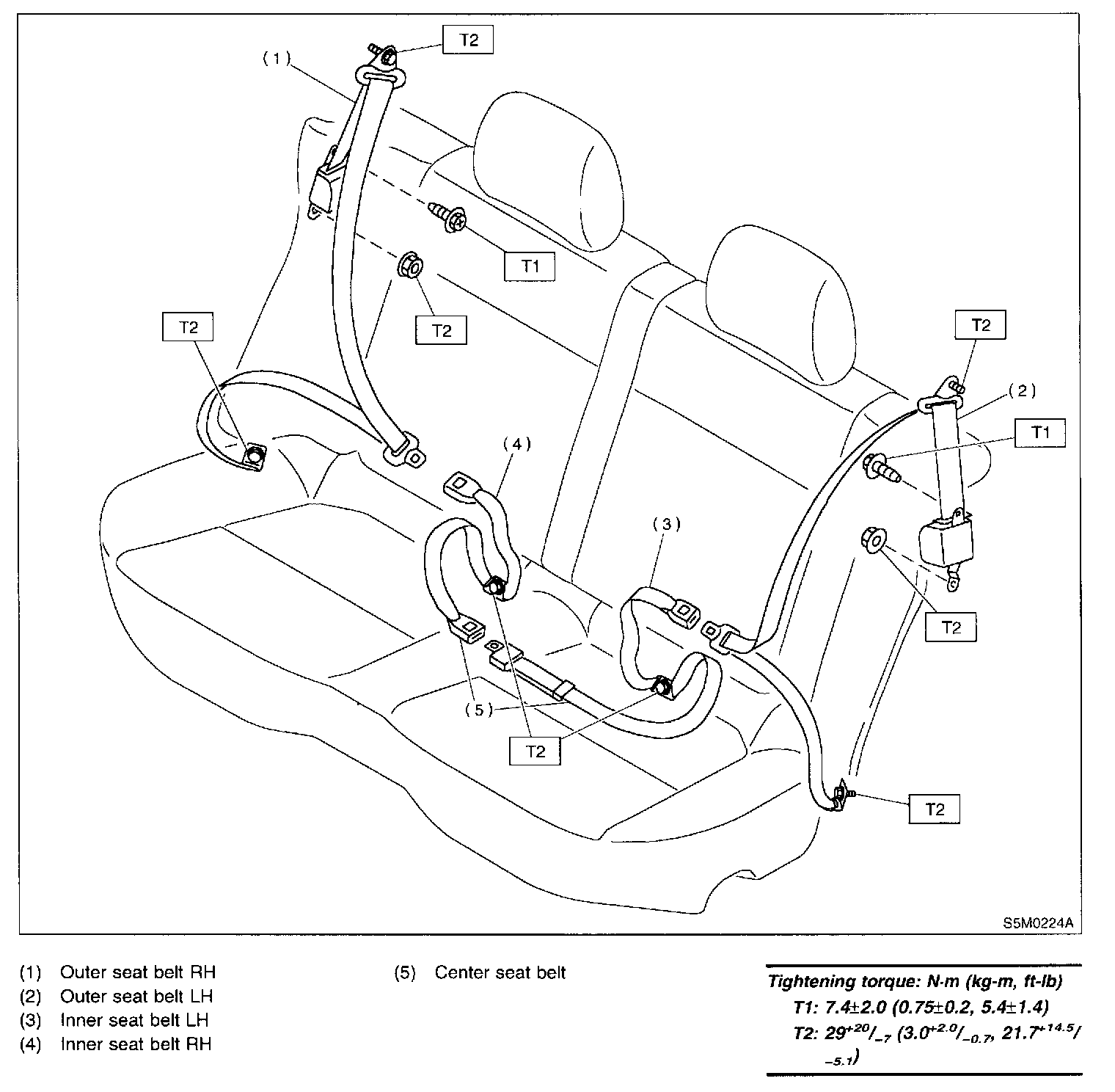 T2
(1)
T1
T2
T2
T2
(2)
T1
(4)
(3)
T2
(5)
T2
T2
S5M0224A

(1) Outer seat belt RH
(2) Outer seat belt LH
(3) Inner seat belt LH
(4) Inner seat belt RH

(5) Center seat belt

Tightening torque: N·m (kg-m, ft-lb)
T1: 7.4±2.0 (0.75±0.2, 5.4±1.4)
T2: $29^{+20}/_{-7}$ ($3.0^{+2.0}/_{-0.7}$, $21.7^{+14.5}/_{-5.1}$)