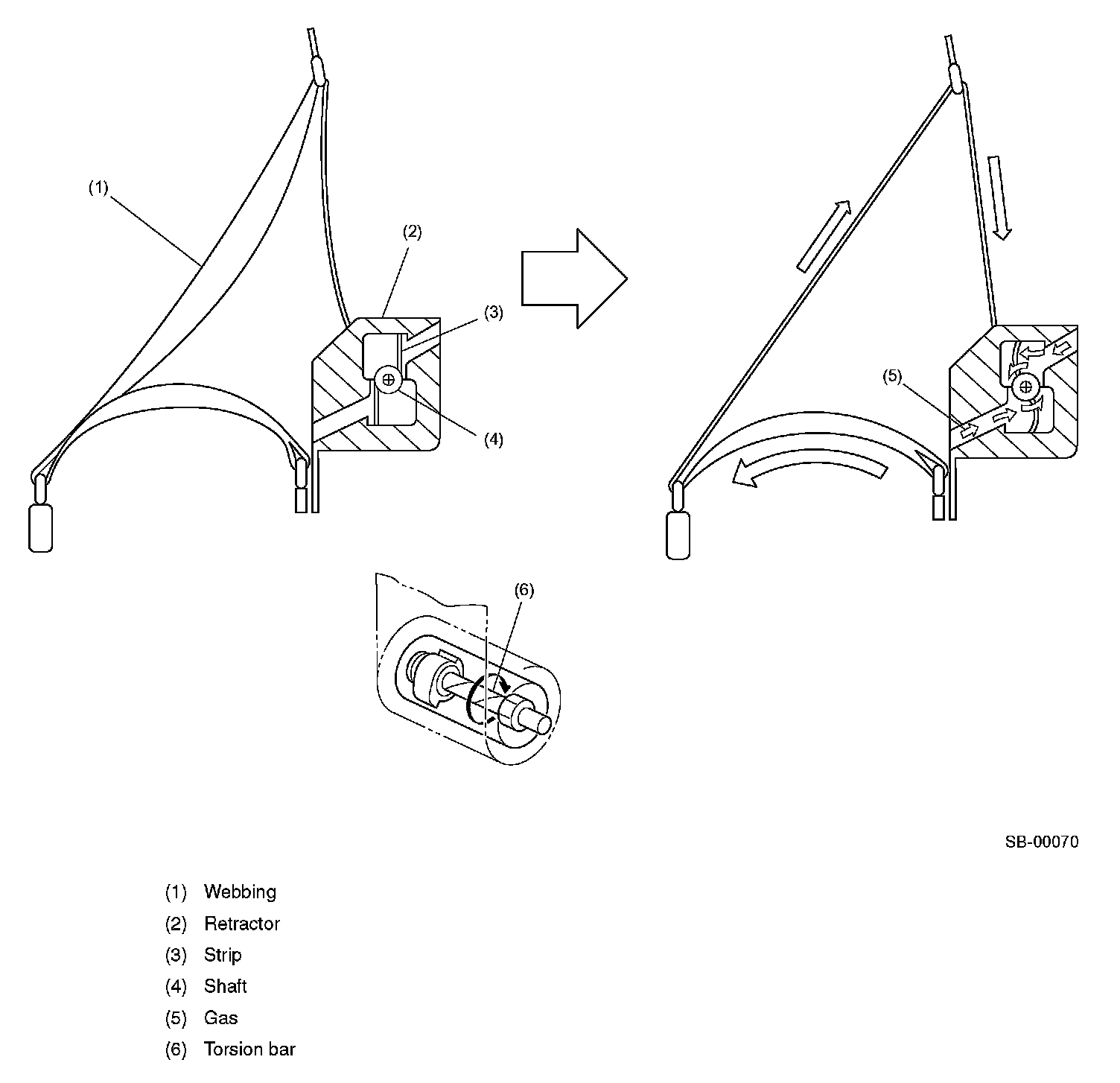 (1)

(2)

(3)

(4)

(5)

(6)

SB-00070

(1) Webbing

(2) Retractor

(3) Strip

(4) Shaft

(5) Gas

(6) Torsion bar