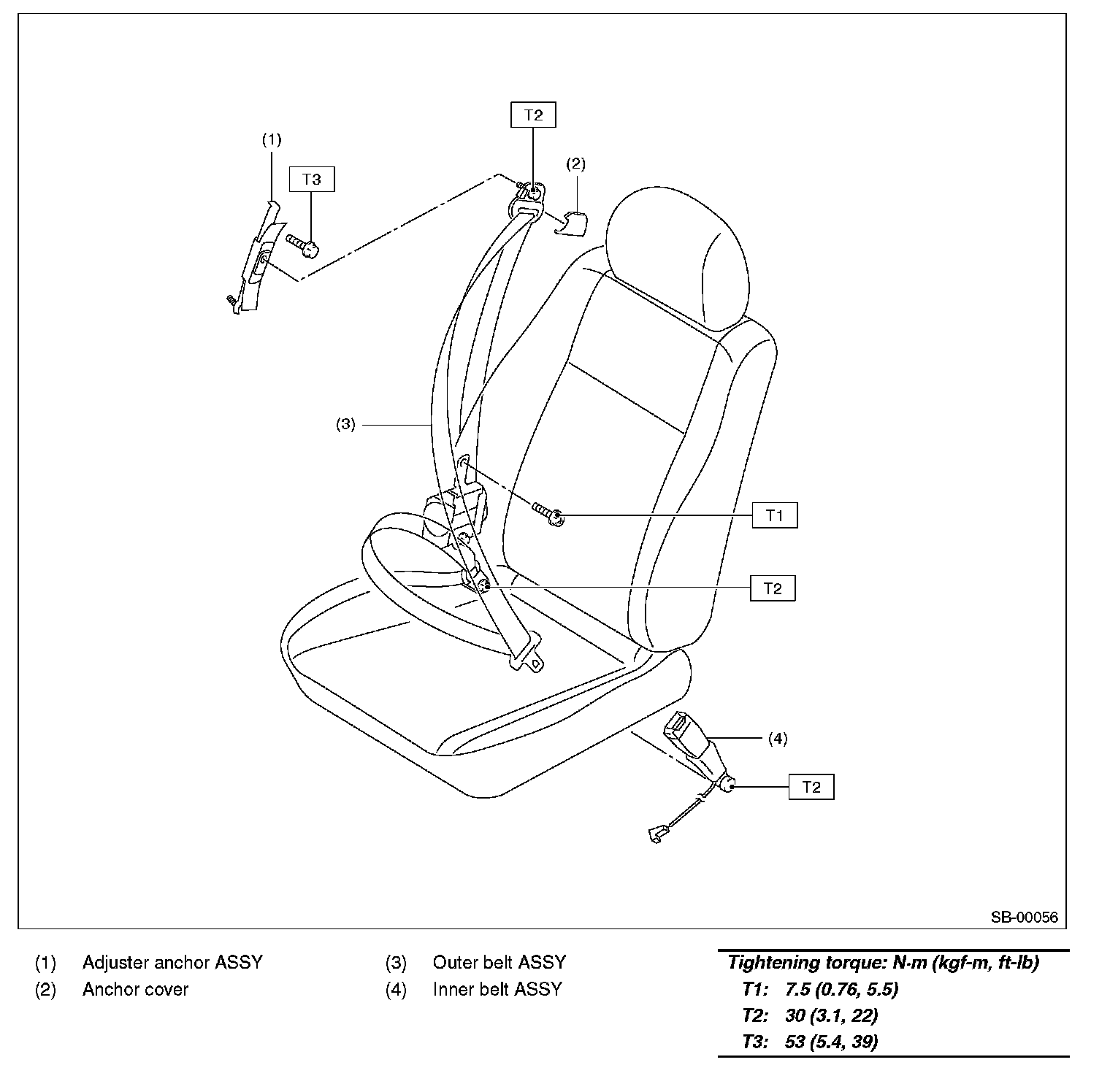 (1)
T3
T2
(2)
(3)
T1
T2
(4)
T2
SB-00056

(1) Adjuster anchor ASSY
(2) Anchor cover

(3) Outer belt ASSY
(4) Inner belt ASSY

Tightening torque: N·m (kgf-m, ft-lb)
T1: 7.5 (0.76, 5.5)
T2: 30 (3.1, 22)
T3: 53 (5.4, 39)