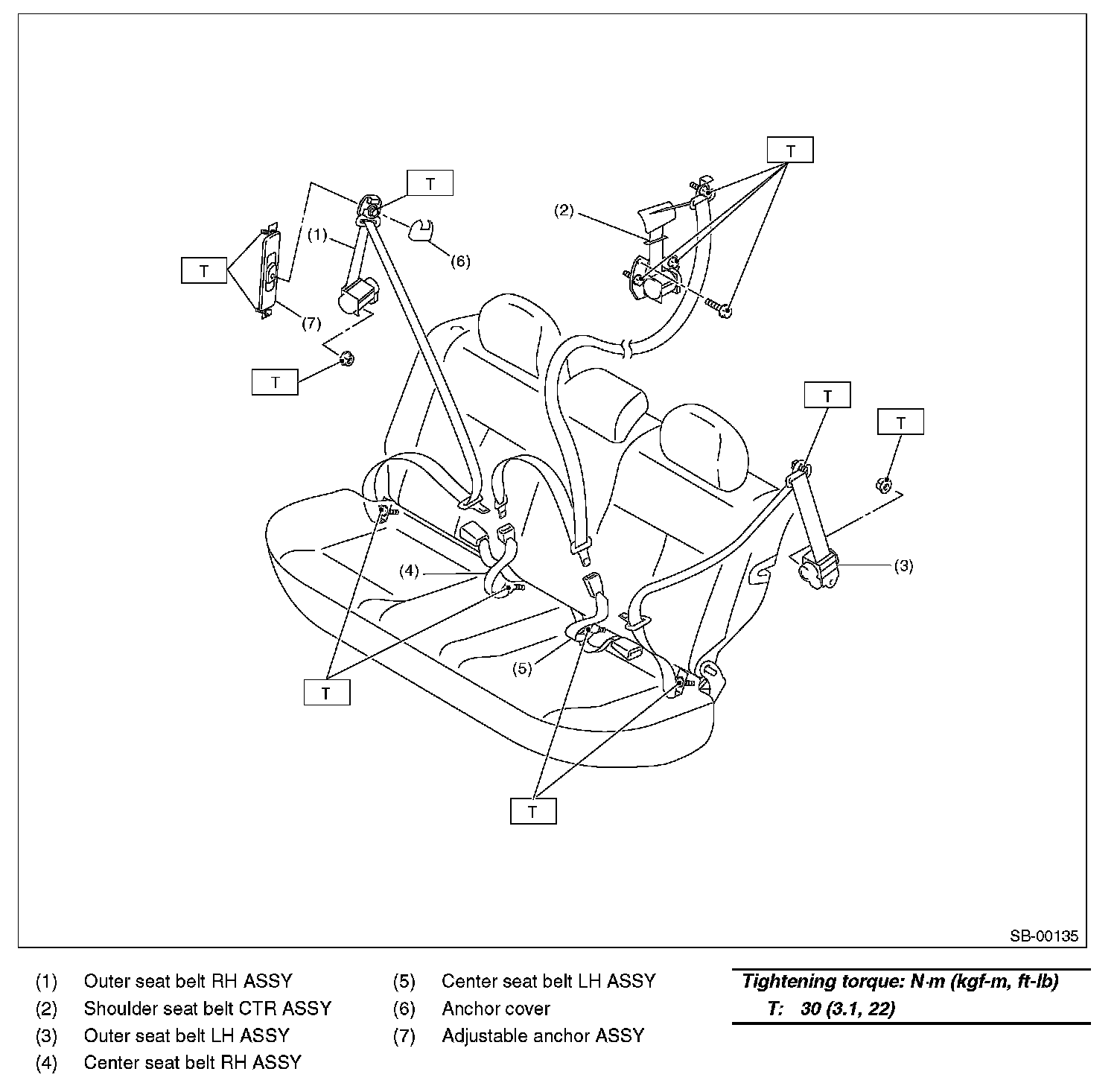 T

T

(2)

(1)

(6)

T

(7)

T

T

T

(4)

(3)

(5)

T

T

SB-00135

(1) Outer seat belt RH ASSY
(2) Shoulder seat belt CTR ASSY
(3) Outer seat belt LH ASSY
(4) Center seat belt RH ASSY

(5) Center seat belt LH ASSY
(6) Anchor cover
(7) Adjustable anchor ASSY

Tightening torque: N·m (kgf-m, ft-lb)
T: 30 (3.1, 22)