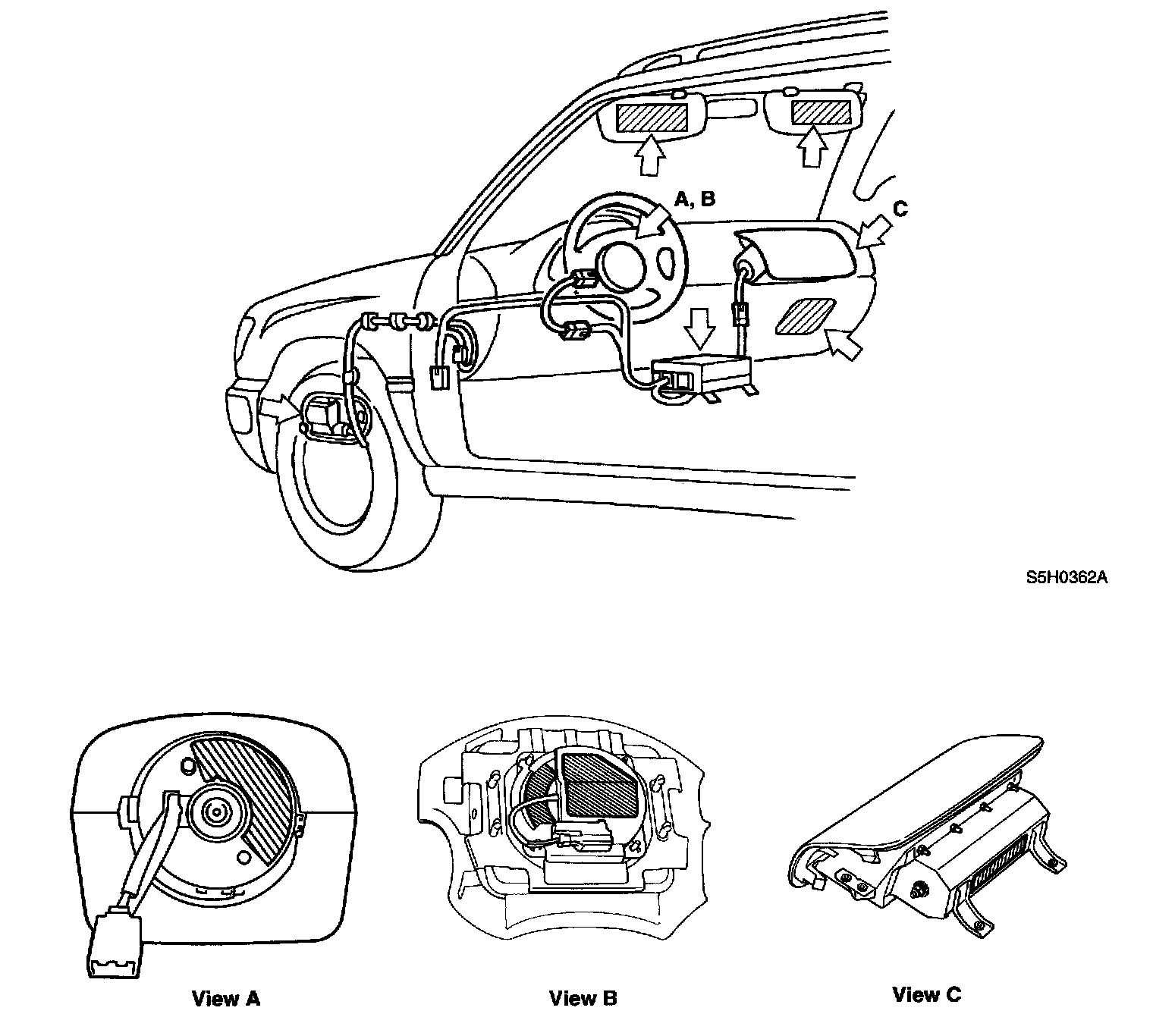 A, B

C

S5H0362A

View A

View B

View C