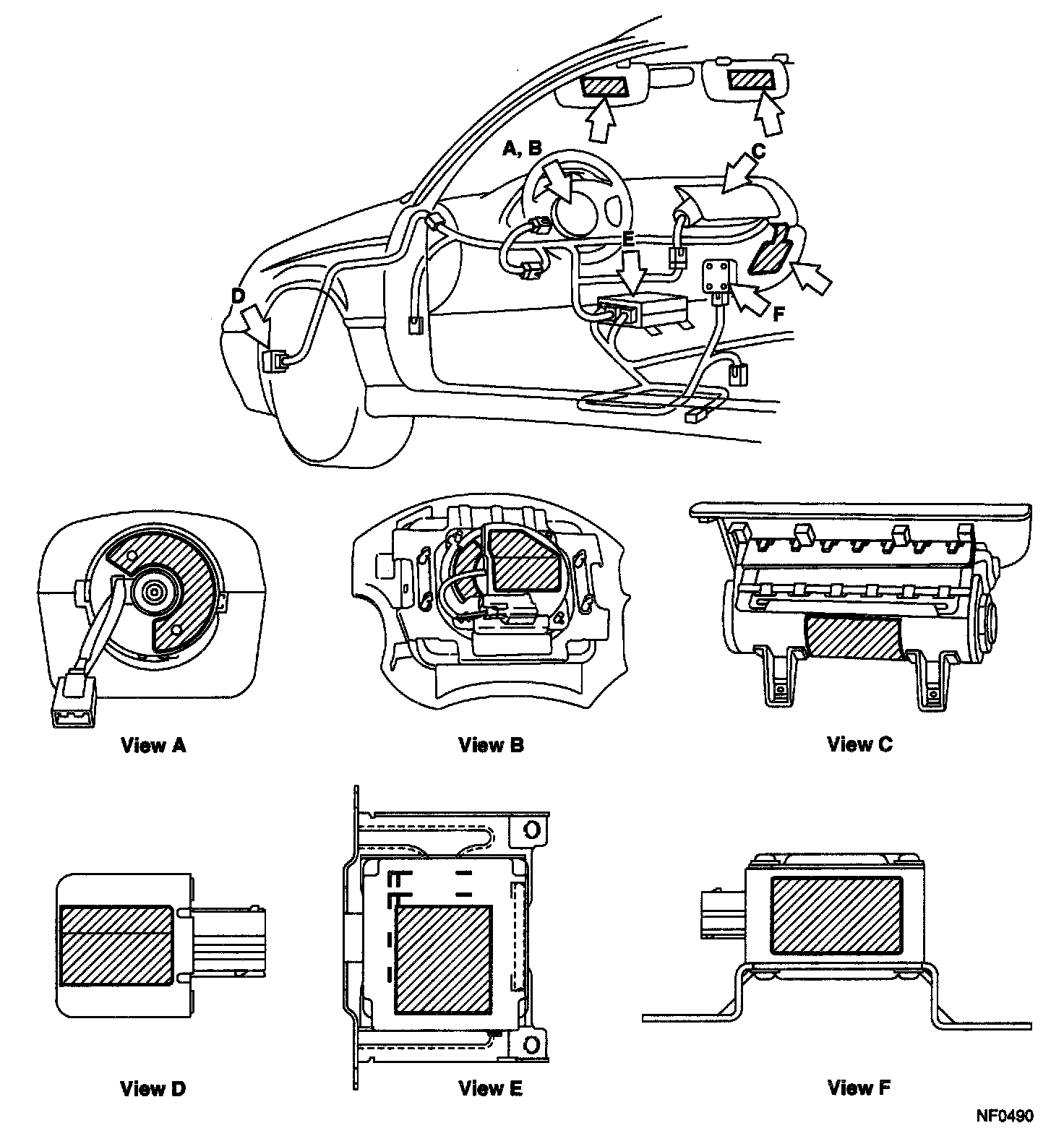 A, B
C
E
D
F
View A
View B
View C
View D
View E
View F
NF0490