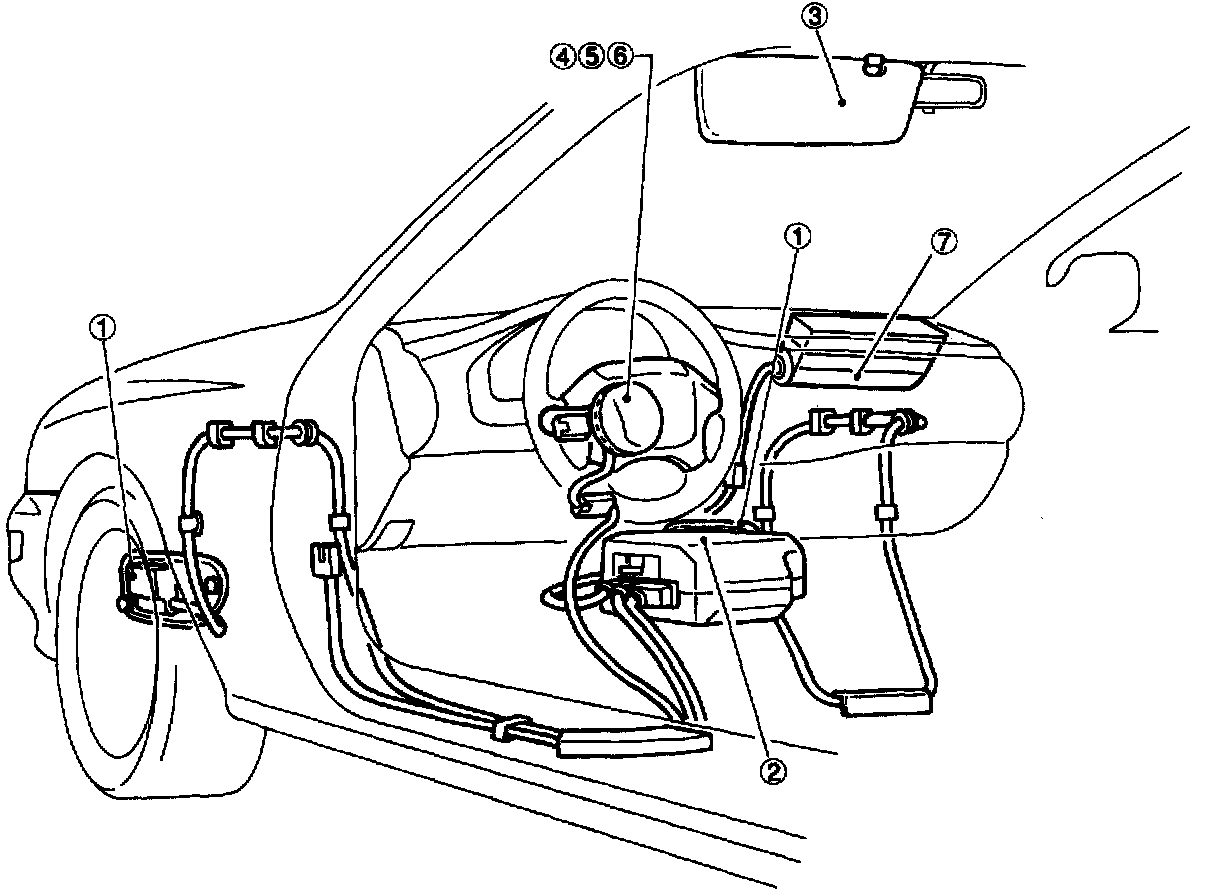 ④⑤⑥
③
①
⑦
①
②