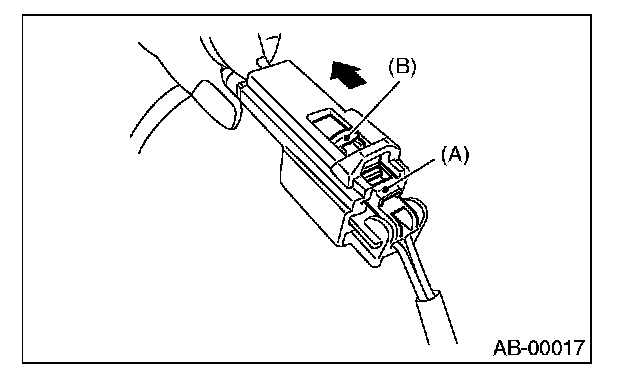 (B)
(A)
AB-00017