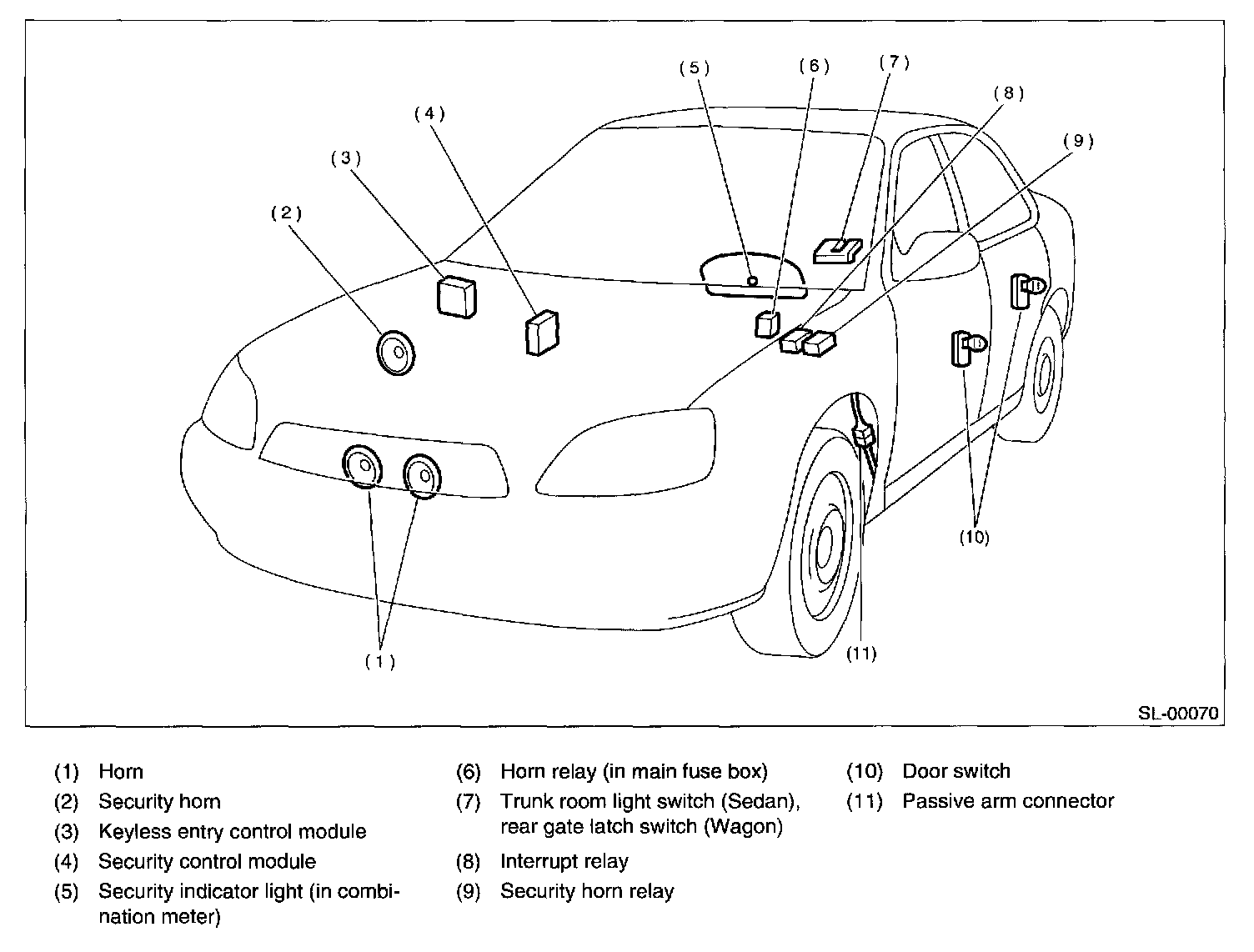 (5)
(6)
(7)
(8)
(4)
(9)
(3)
(2)
(10)
(1)
(11)
SL-00070

(1) Horn
(2) Security horn
(3) Keyless entry control module
(4) Security control module
(5) Security indicator light (in combination meter)

(6) Horn relay (in main fuse box)
(7) Trunk room light switch (Sedan), rear gate latch switch (Wagon)
(8) Interrupt relay
(9) Security horn relay

(10) Door switch
(11) Passive arm connector