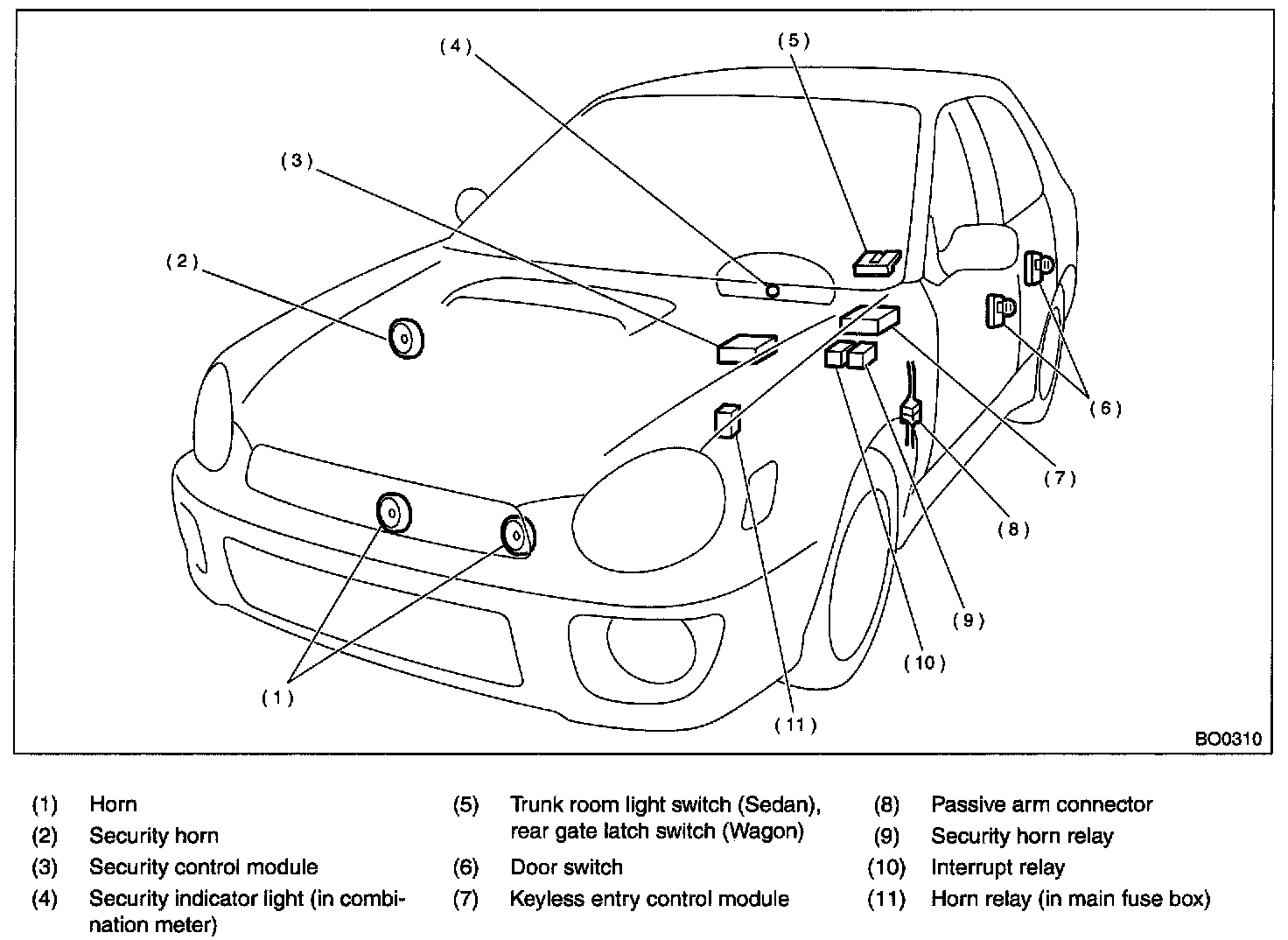 (4)
(5)
(3)
(2)
(6)
(7)
(8)
(9)
(10)
(1)
(11)
BO0310

(1) Horn
(2) Security horn
(3) Security control module
(4) Security indicator light (in combination meter)

(5) Trunk room light switch (Sedan), rear gate latch switch (Wagon)
(6) Door switch
(7) Keyless entry control module

(8) Passive arm connector
(9) Security horn relay
(10) Interrupt relay
(11) Horn relay (in main fuse box)