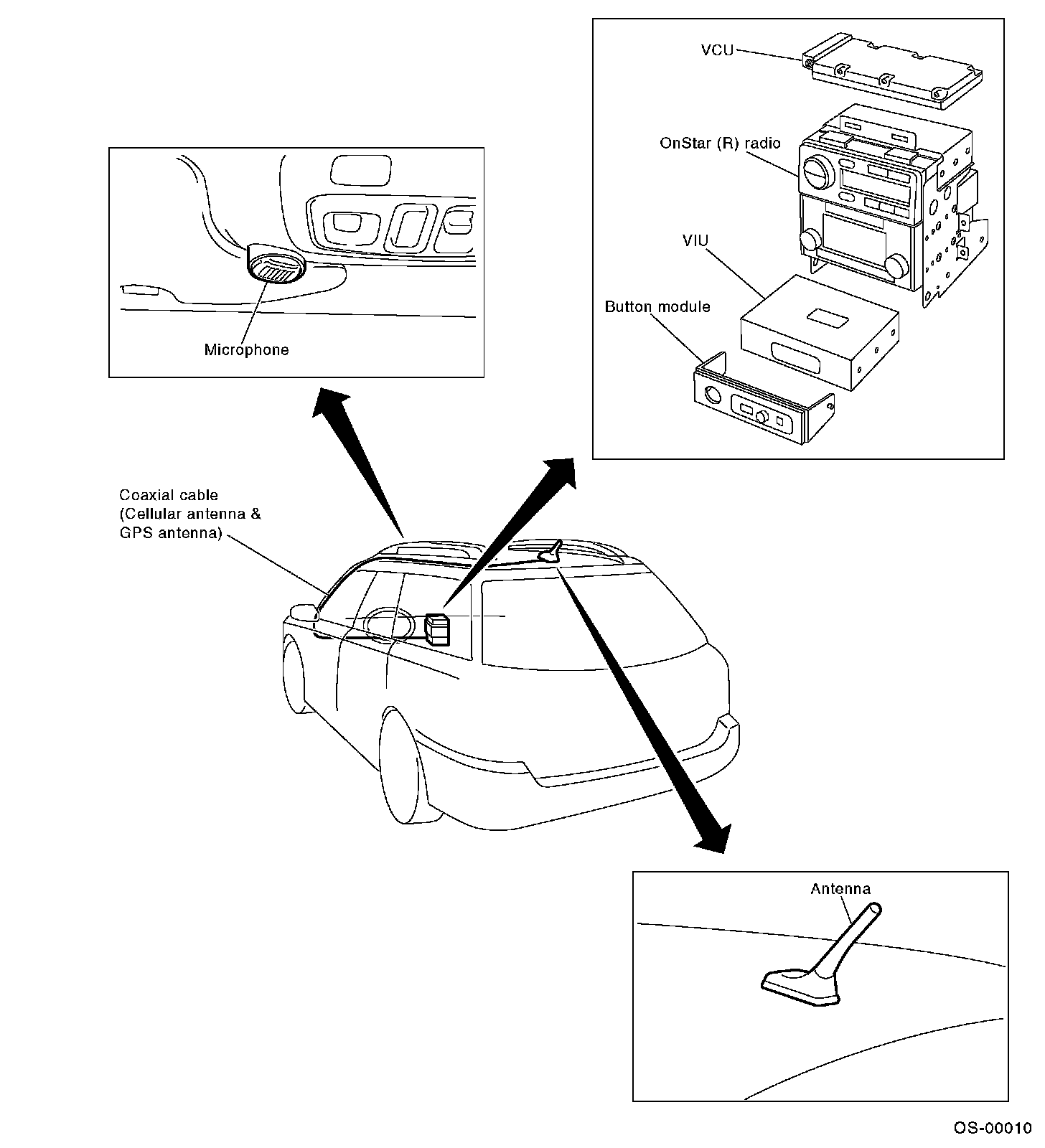 VCU

OnStar (R) radio

VIU

Button module

Microphone

Coaxial cable (Cellular antenna & GPS antenna)

Antenna

OS-00010