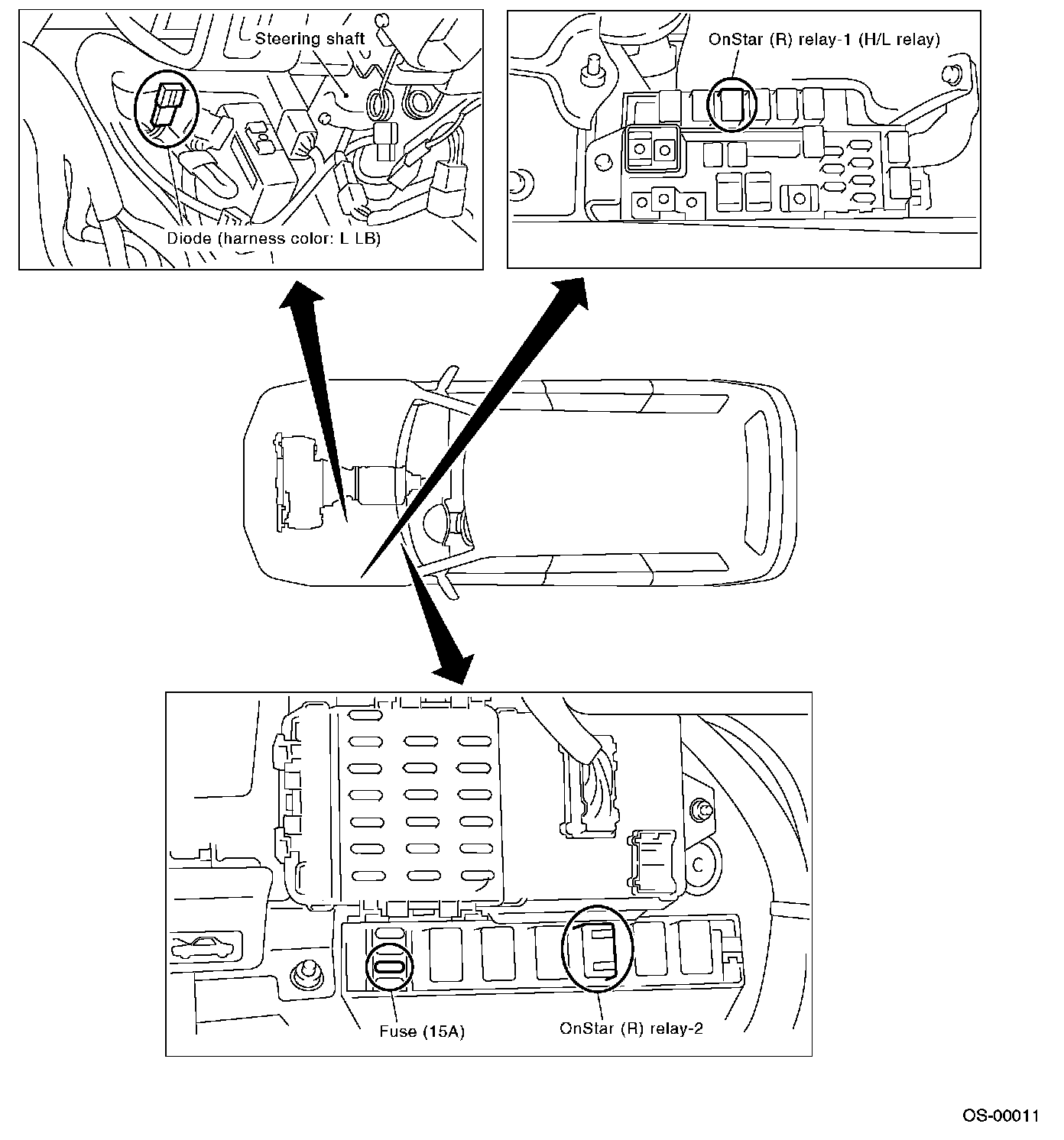 Steering shaft

Diode (harness color: L LB)

OnStar (R) relay-1 (H/L relay)

Fuse (15A)

OnStar (R) relay-2

OS-00011