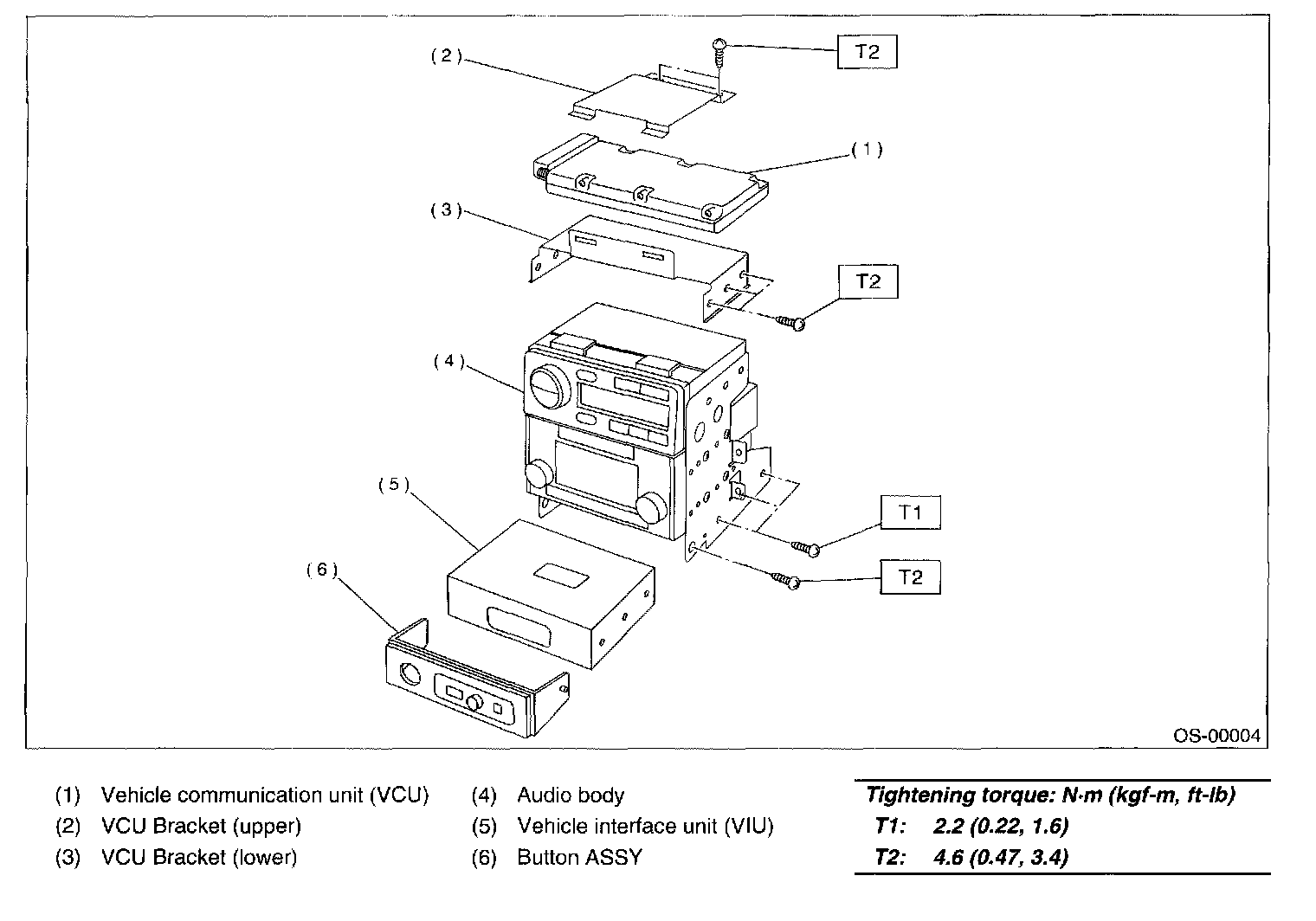 (2)

T2

(1)

(3)

T2

(4)

(5)

T1

(6)

T2

OS-00004

(1) Vehicle communication unit (VCU)
(2) VCU Bracket (upper)
(3) VCU Bracket (lower)

(4) Audio body
(5) Vehicle interface unit (VIU)
(6) Button ASSY

Tightening torque: N·m (kgf-m, ft-lb)
T1: 2.2 (0.22, 1.6)
T2: 4.6 (0.47, 3.4)