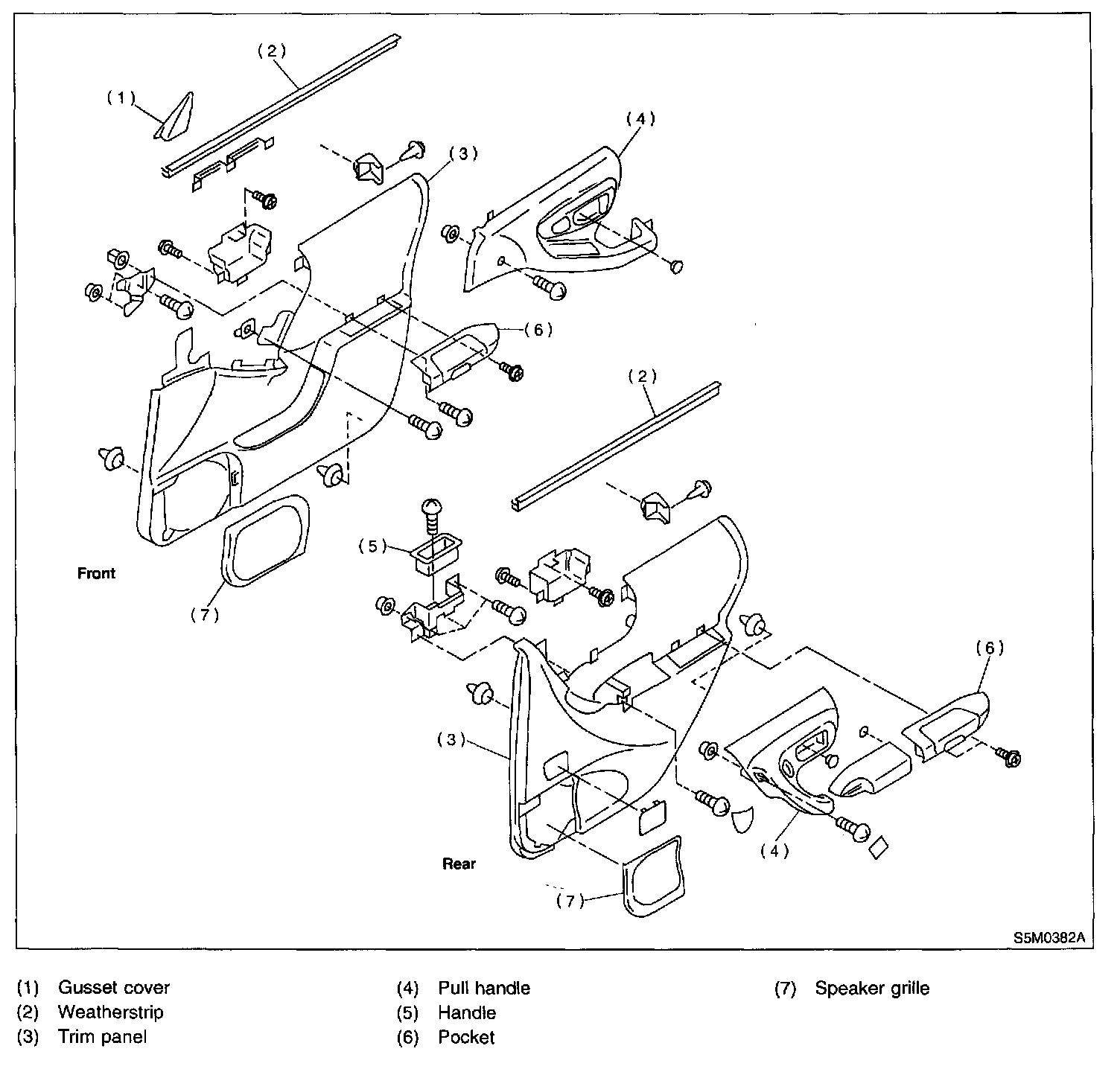 (2)
(1)
(4)
(3)
(6)
(2)
(5)
Front
(7)
(6)
(3)
(4)
Rear
(7)
S5M0382A

(1) Gusset cover
(2) Weatherstrip
(3) Trim panel

(4) Pull handle
(5) Handle
(6) Pocket

(7) Speaker grille