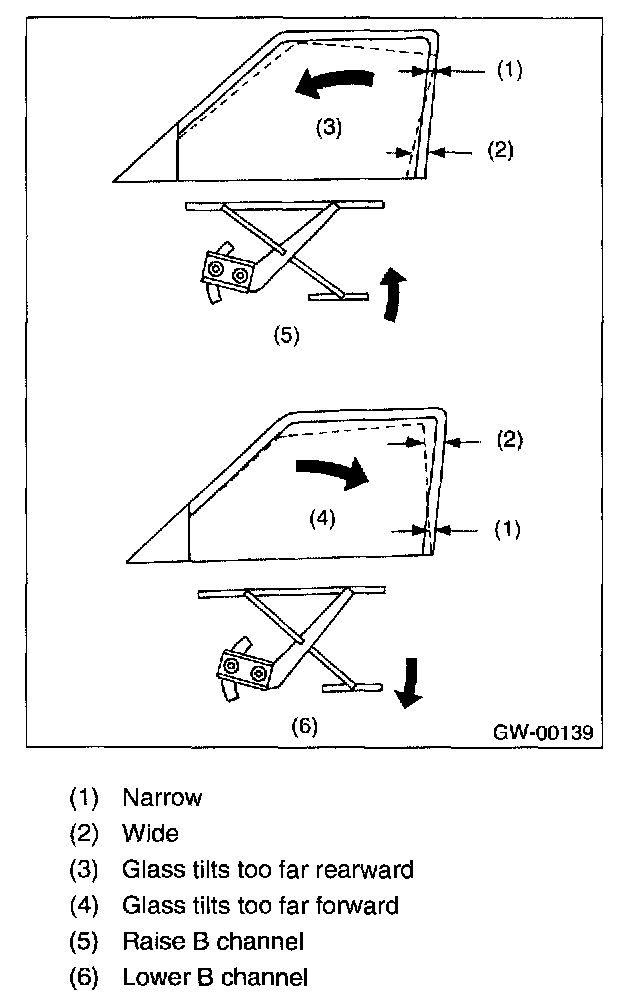 (1)
(3)
(2)
(5)
(2)
(4)
(1)
(6)
GW-00139

(1) Narrow
(2) Wide
(3) Glass tilts too far rearward
(4) Glass tilts too far forward
(5) Raise B channel
(6) Lower B channel