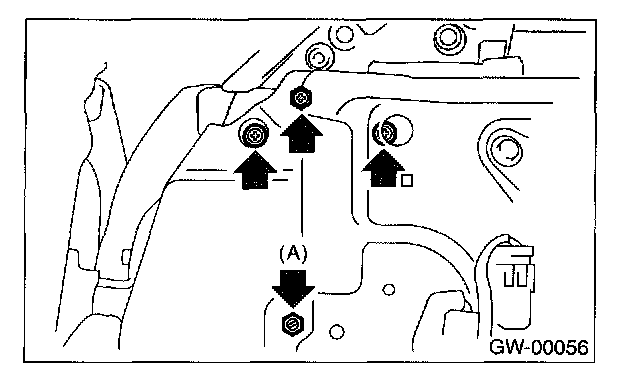 (A)

GW-00056