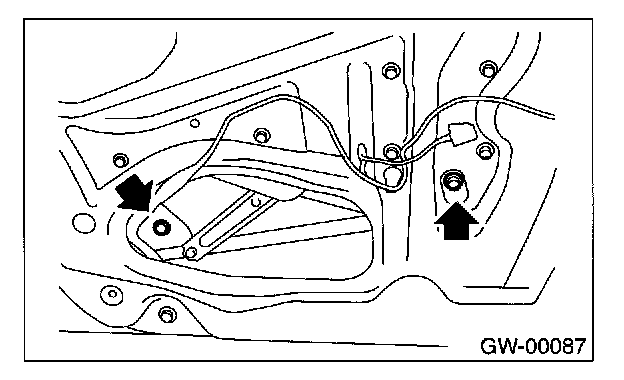 GW-00087