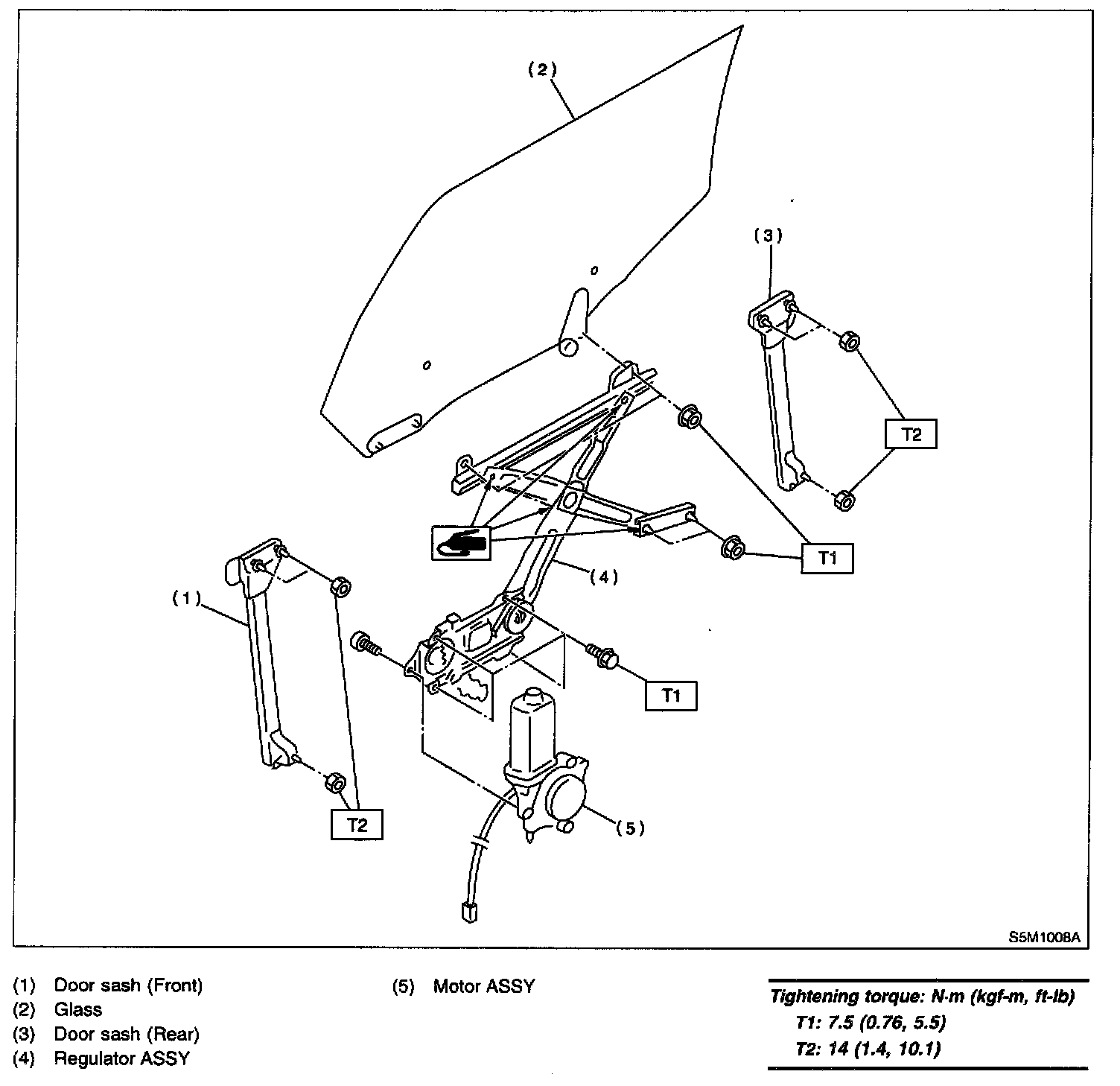 (2)

(3)

T2

T1

(4)

(1)

T1

(5)

T2

S5M1008A

(1) Door sash (Front)
(2) Glass
(3) Door sash (Rear)
(4) Regulator ASSY
(5) Motor ASSY

Tightening torque: N·m (kgf-m, ft-lb)
T1: 7.5 (0.76, 5.5)
T2: 14 (1.4, 10.1)