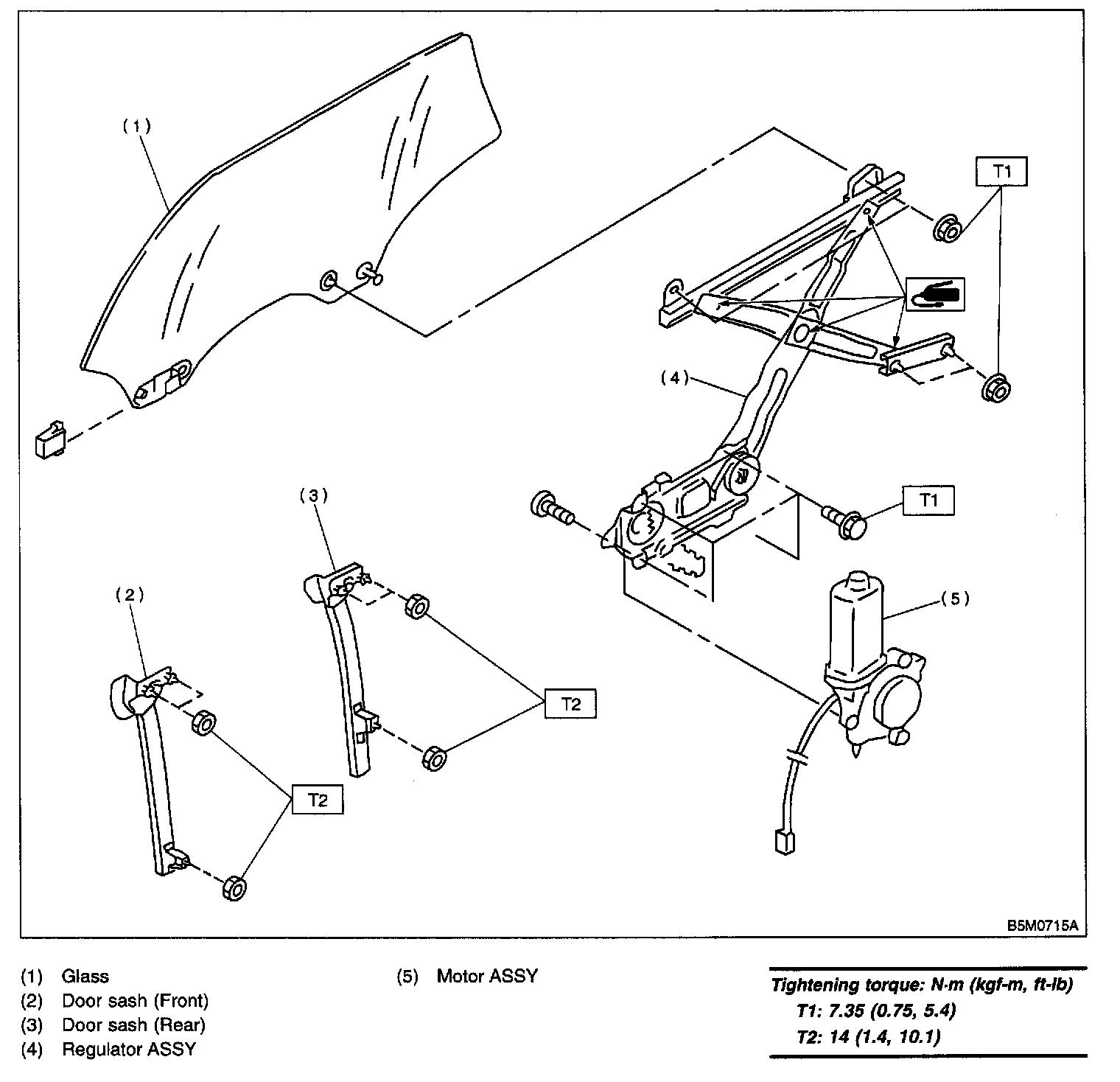 (1)

T1

(4)

T1

(3)

(2)

(5)

T2

T2

B5M0715A

(1) Glass
(2) Door sash (Front)
(3) Door sash (Rear)
(4) Regulator ASSY

(5) Motor ASSY

Tightening torque: N·m (kgf-m, ft-lb)
T1: 7.35 (0.75, 5.4)
T2: 14 (1.4, 10.1)