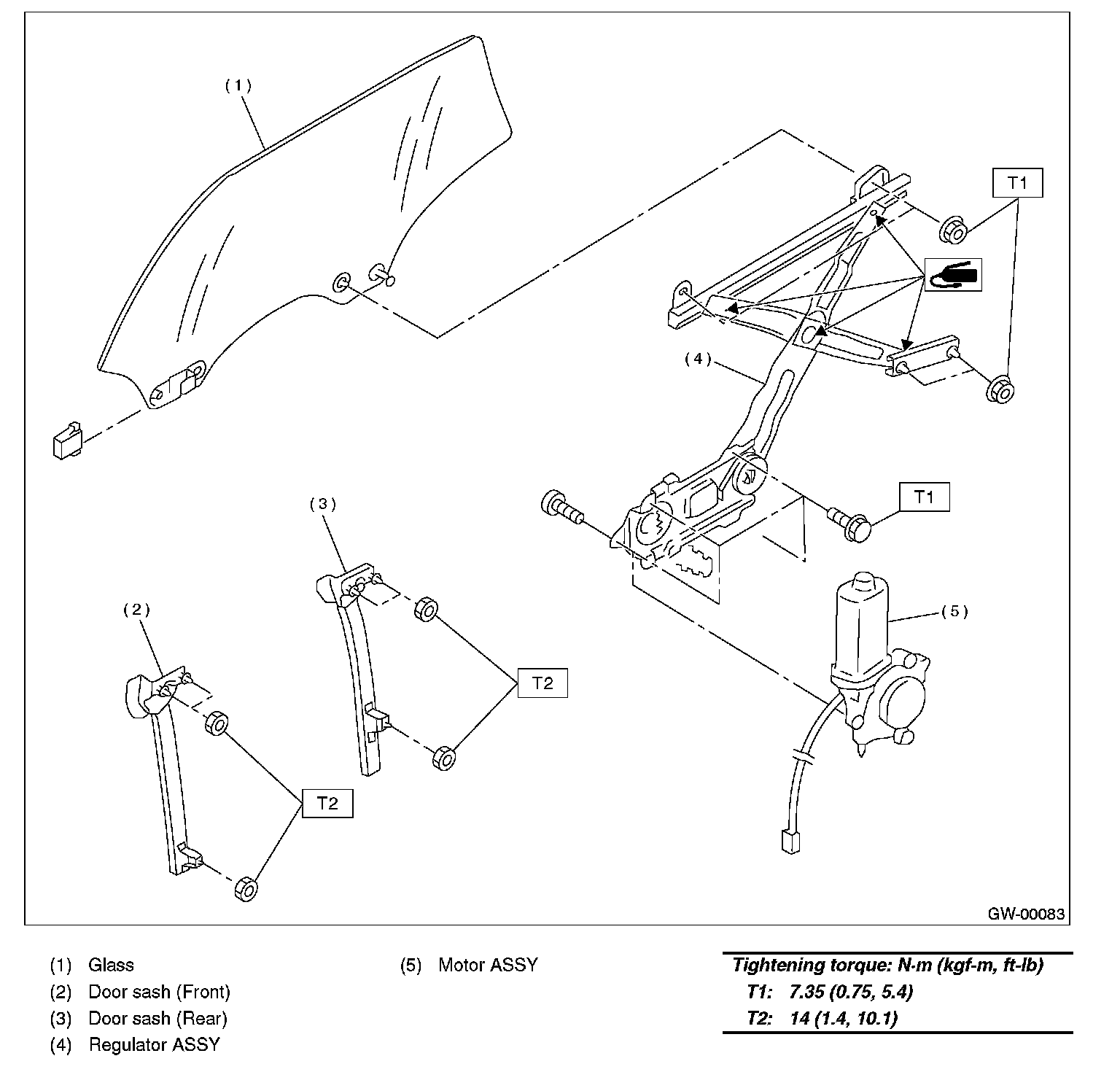 (1)

T1

(4)

T1

(3)

(2)

(5)

T2

T2

GW-00083

(1) Glass
(2) Door sash (Front)
(3) Door sash (Rear)
(4) Regulator ASSY

(5) Motor ASSY

Tightening torque: N·m (kgf-m, ft-lb)
T1: 7.35 (0.75, 5.4)
T2: 14 (1.4, 10.1)