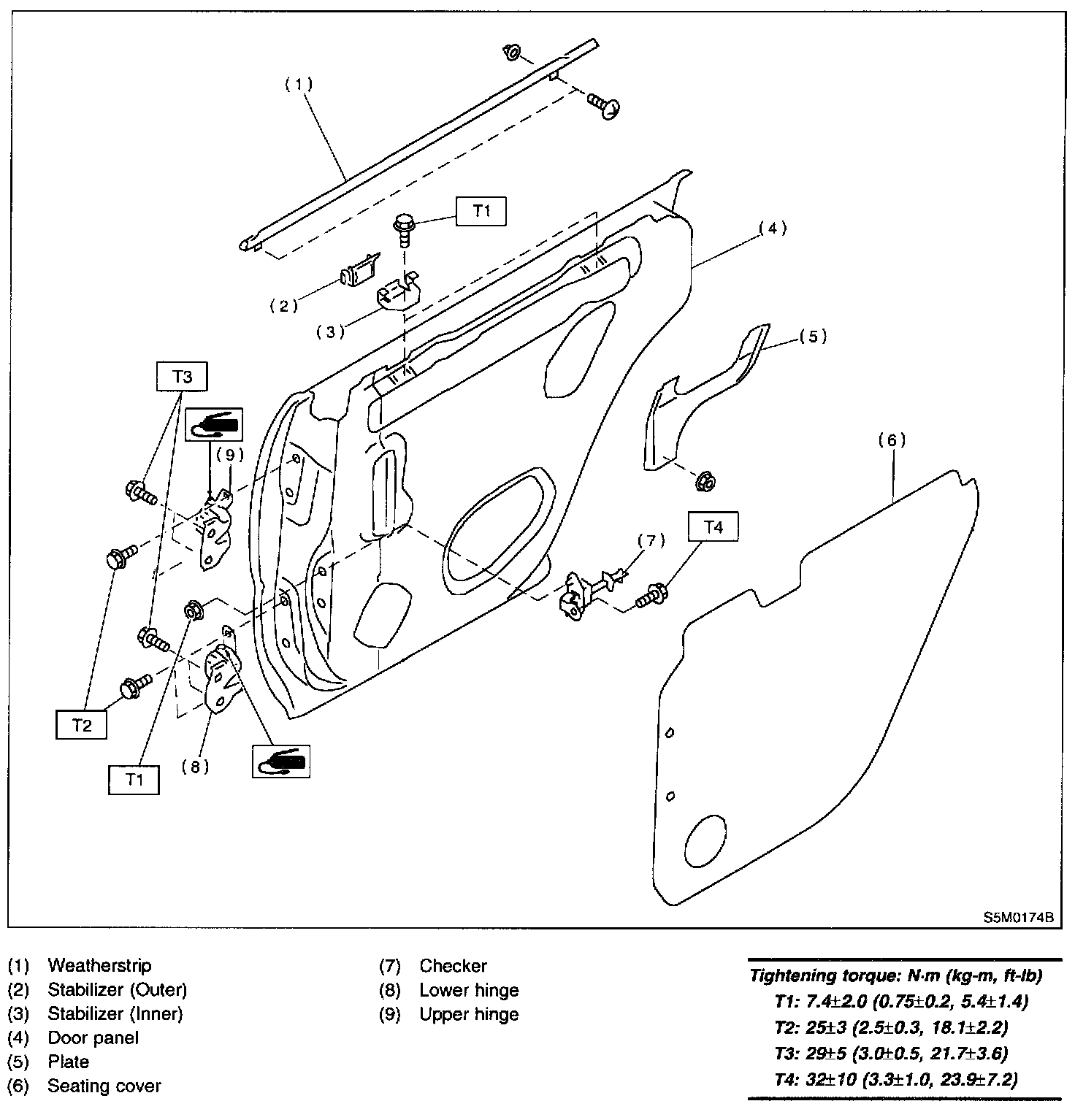 (1)
T1
(4)
(2)
(3)
(5)
T3
(9)
(6)
(7)
T4
T2
T1
(8)
S5M0174B

(1) Weatherstrip
(2) Stabilizer (Outer)
(3) Stabilizer (Inner)
(4) Door panel
(5) Plate
(6) Seating cover

(7) Checker
(8) Lower hinge
(9) Upper hinge

Tightening torque: N·m (kg-m, ft-lb)
T1: 7.4±2.0 (0.75±0.2, 5.4±1.4)
T2: 25±3 (2.5±0.3, 18.1±2.2)
T3: 29±5 (3.0±0.5, 21.7±3.6)
T4: 32±10 (3.3±1.0, 23.9±7.2)