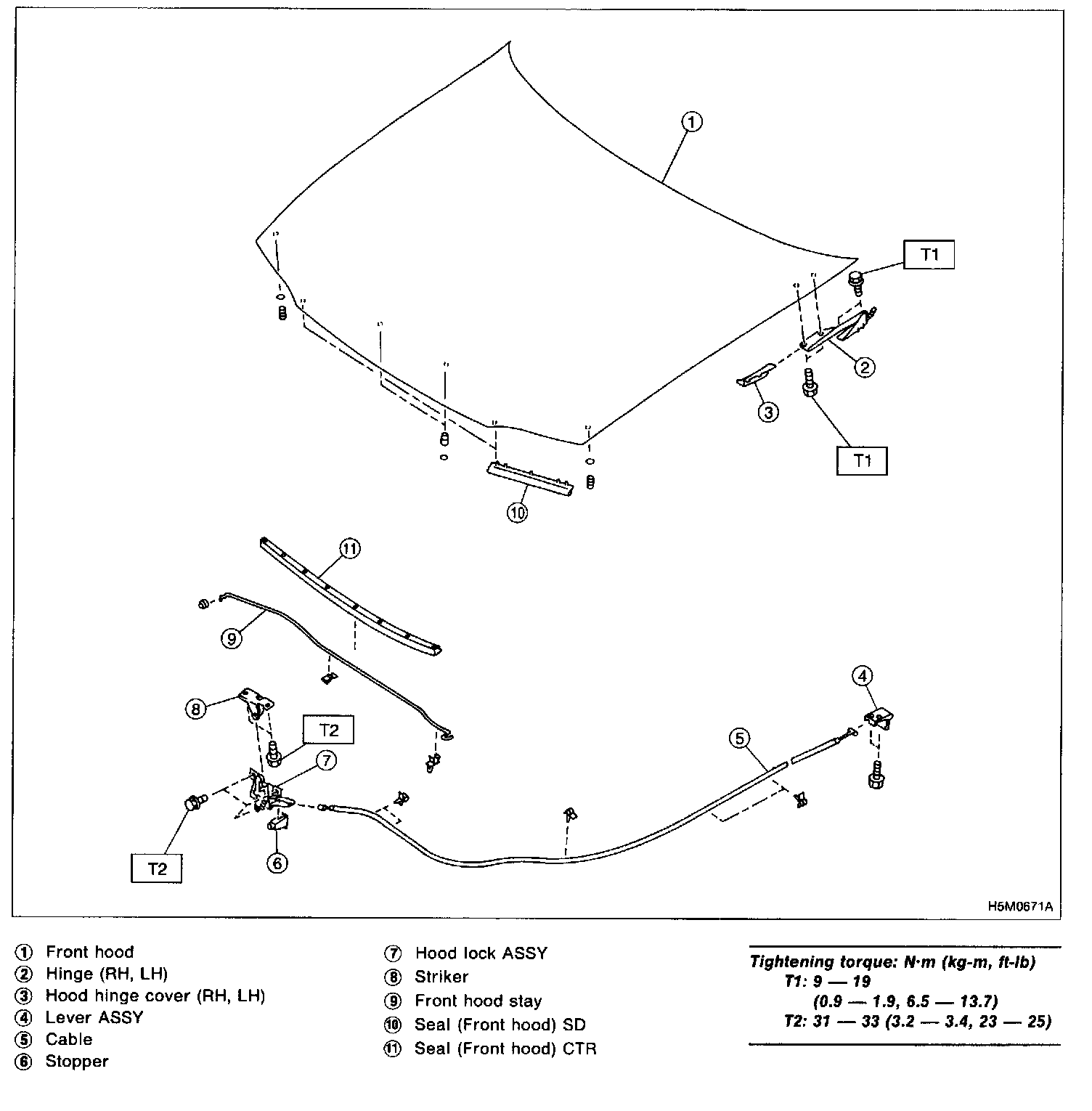 1
T1
2
3
T1
10
11
9
4
8
T2
5
7
6
T2
H5M0671A

① Front hood
② Hinge (RH, LH)
③ Hood hinge cover (RH, LH)
④ Lever ASSY
⑤ Cable
⑥ Stopper

⑦ Hood lock ASSY
⑧ Striker
⑨ Front hood stay
⑩ Seal (Front hood) SD
⑪ Seal (Front hood) CTR

Tightening torque: N·m (kg-m, ft-lb)
T1: 9 — 19
(0.9 — 1.9, 6.5 — 13.7)
T2: 31 — 33 (3.2 — 3.4, 23 — 25)