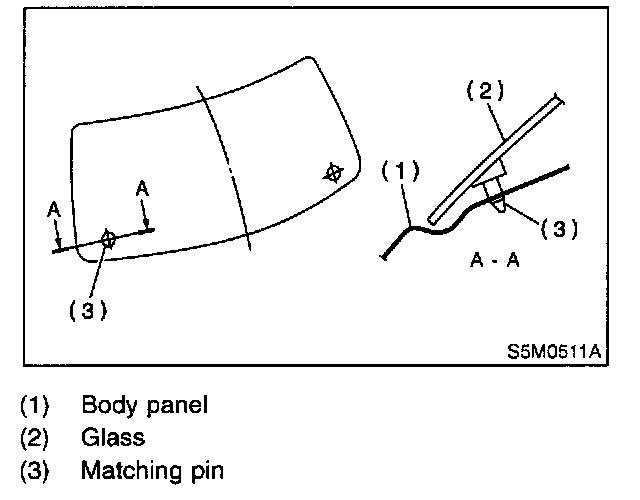 A
A
(3)
(2)
(1)
(3)
A - A
S5M0511A

(1) Body panel
(2) Glass
(3) Matching pin