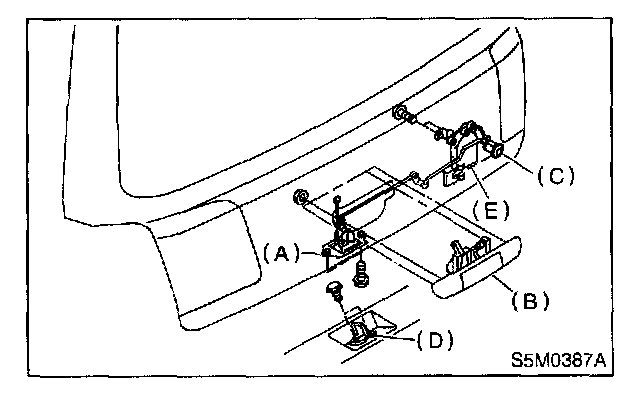 (C)
(E)
(A)
(B)
(D)
S5M0387A