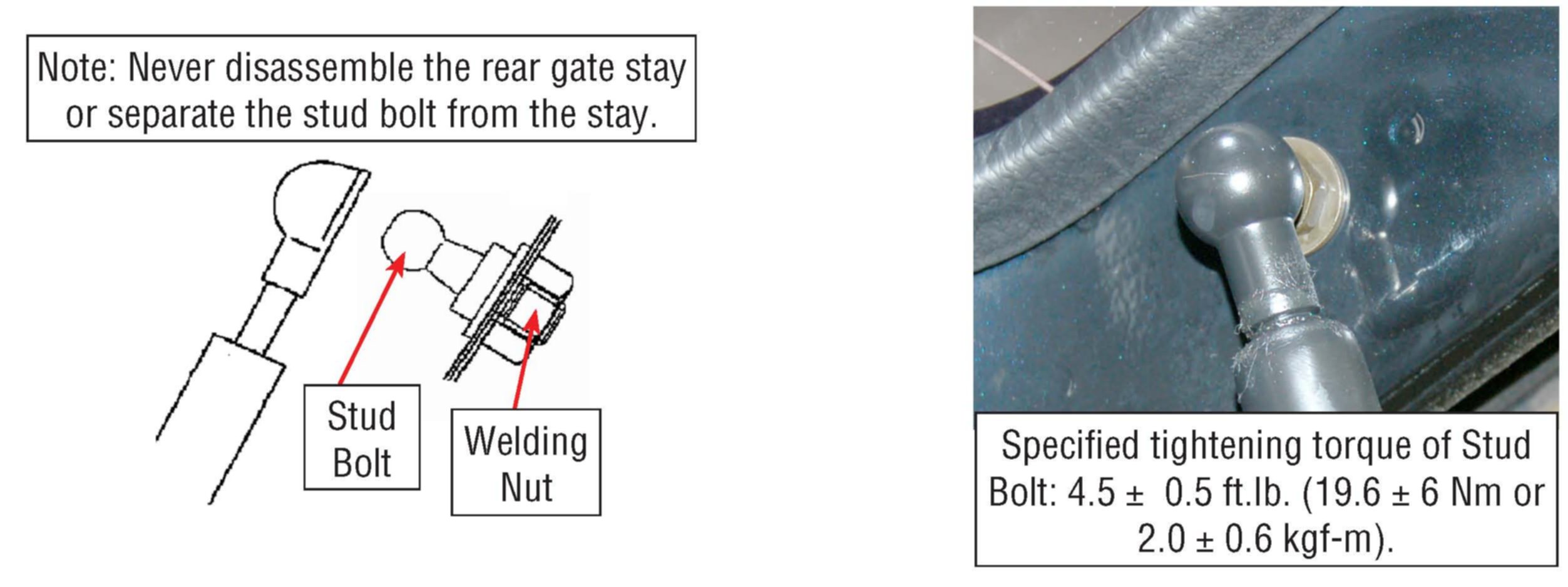 Note: Never disassemble the rear gate stay or separate the stud bolt from the stay.

Stud Bolt

Welding Nut

Specified tightening torque of Stud Bolt: 4.5 ± 0.5 ft.lb. (19.6 ± 6 Nm or 2.0 ± 0.6 kgf-m).