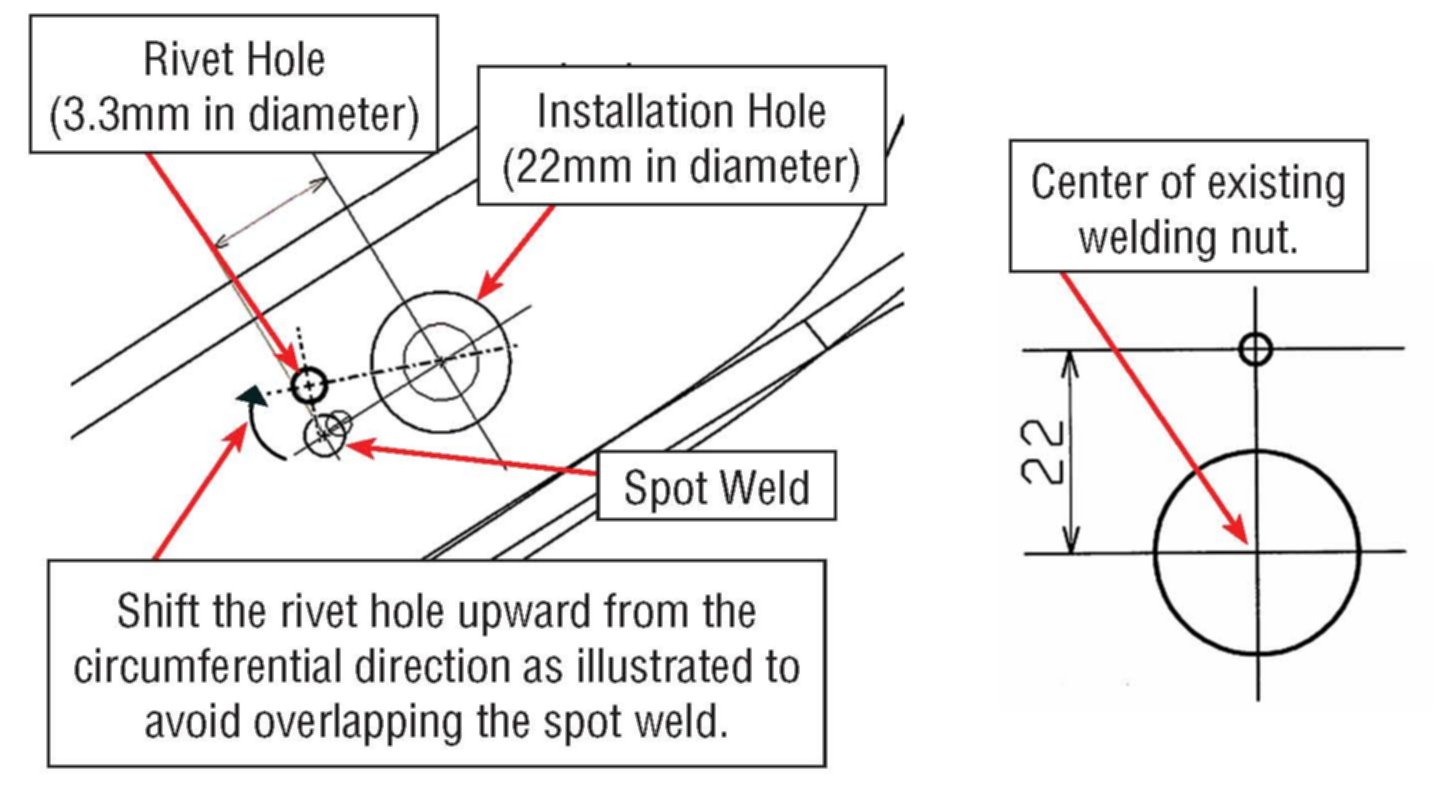 Rivet Hole (3.3mm in diameter)

Installation Hole (22mm in diameter)

Spot Weld

Shift the rivet hole upward from the circumferential direction as illustrated to avoid overlapping the spot weld.

Center of existing welding nut.

22