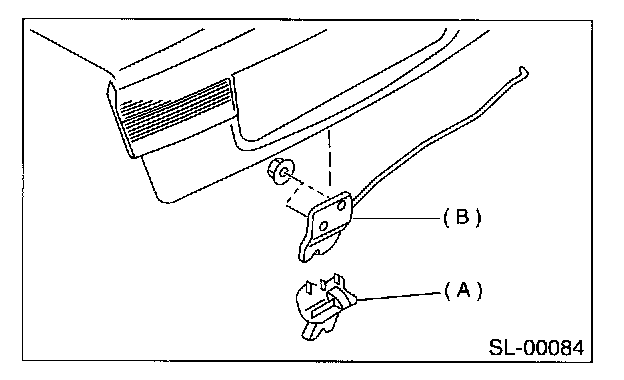 (B)

(A)

SL-00084