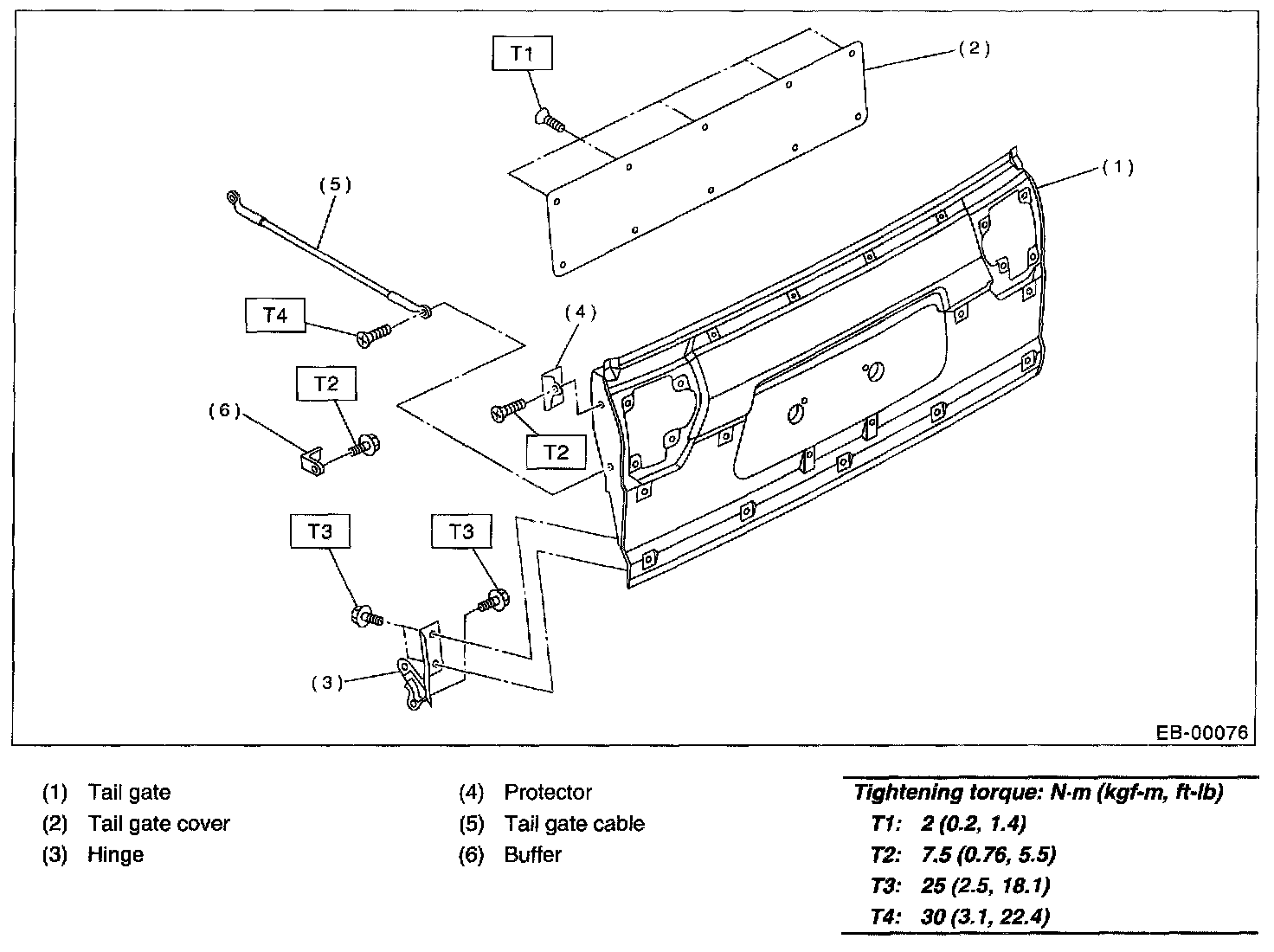 T1
(2)
(1)
(5)
T4
(4)
T2
(6)
T2
T3
T3
(3)
EB-00076

(1) Tail gate
(2) Tail gate cover
(3) Hinge

(4) Protector
(5) Tail gate cable
(6) Buffer

Tightening torque: N·m (kgf-m, ft-lb)
T1: 2 (0.2, 1.4)
T2: 7.5 (0.76, 5.5)
T3: 25 (2.5, 18.1)
T4: 30 (3.1, 22.4)