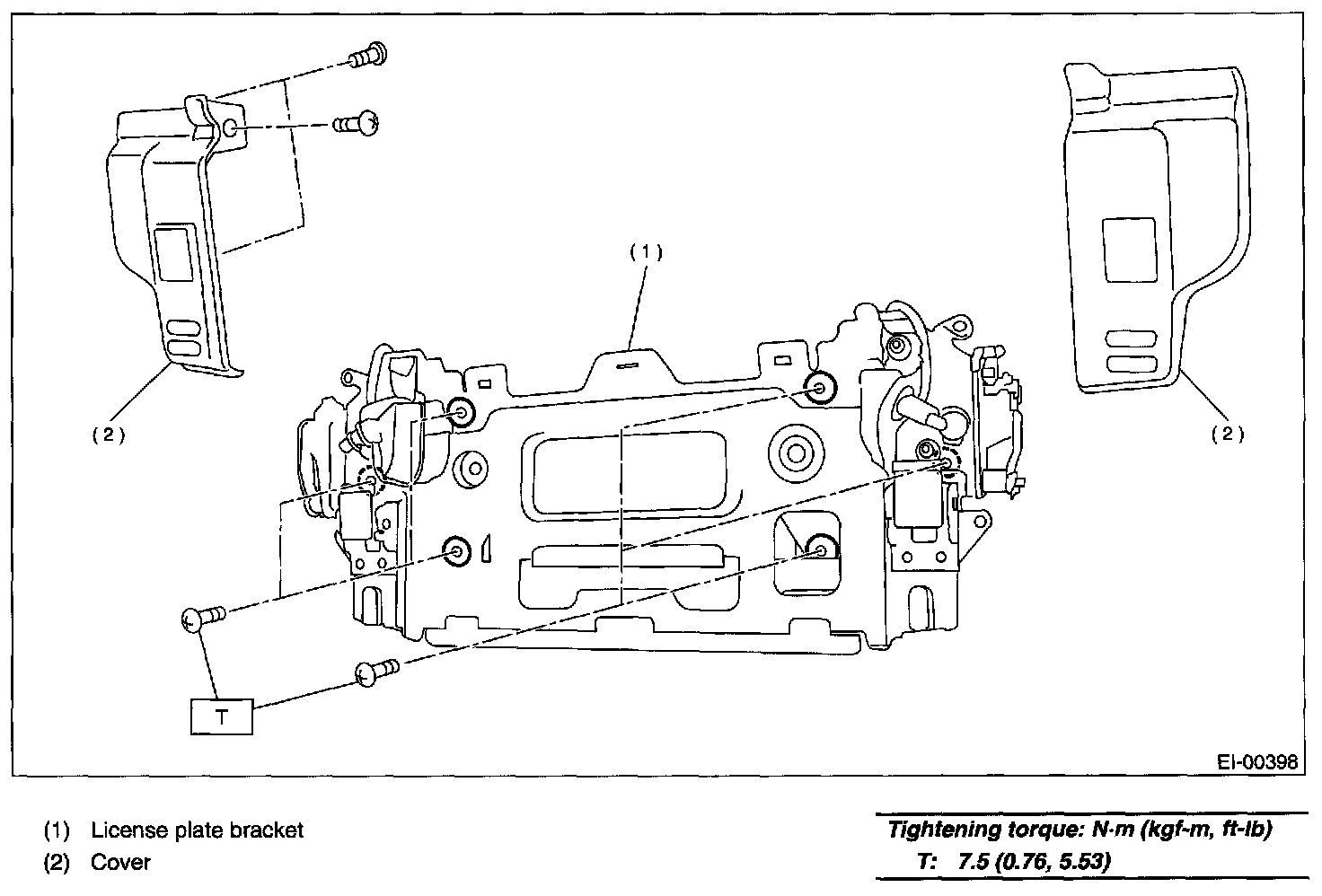 (1)

(2)

(2)

T

EI-00398

(1) License plate bracket
(2) Cover

Tightening torque: N·m (kgf-m, ft-lb)
T: 7.5 (0.76, 5.53)