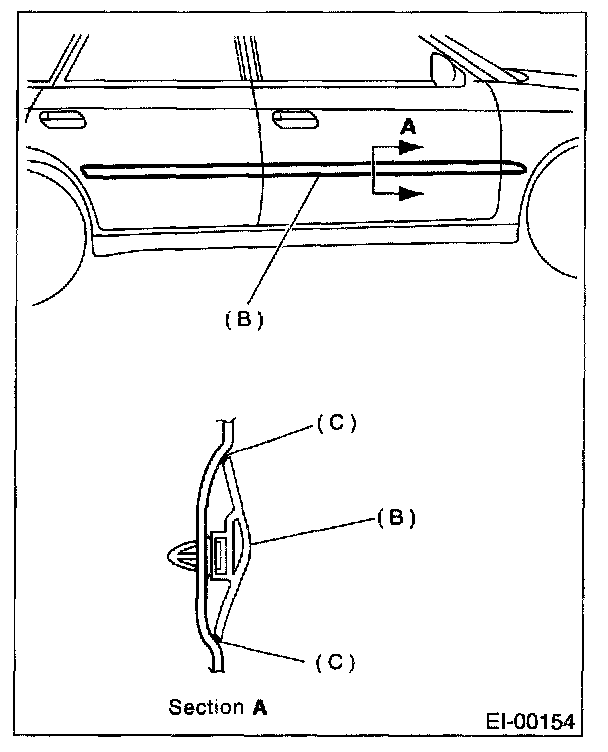 A

(B)

(C)

(B)

(C)

Section A

EI-00154