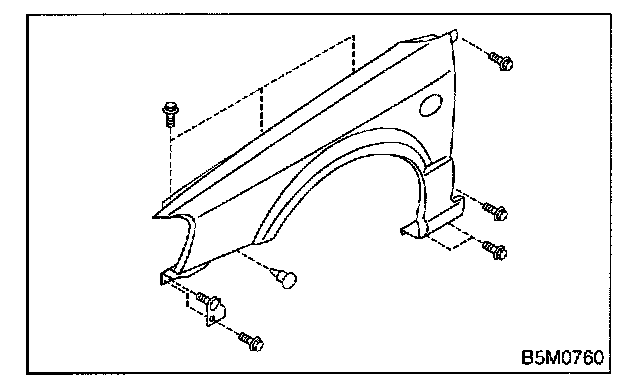 B5M0760