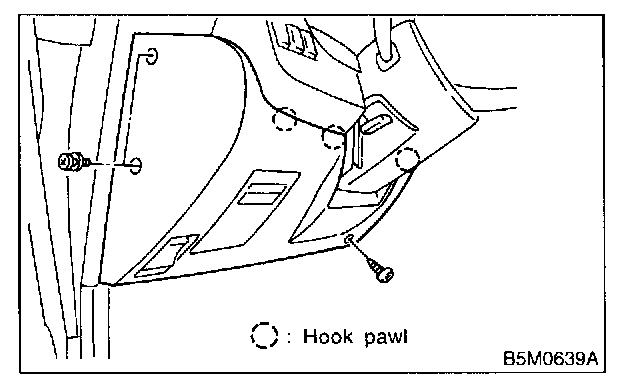 : Hook pawl

B5M0639A