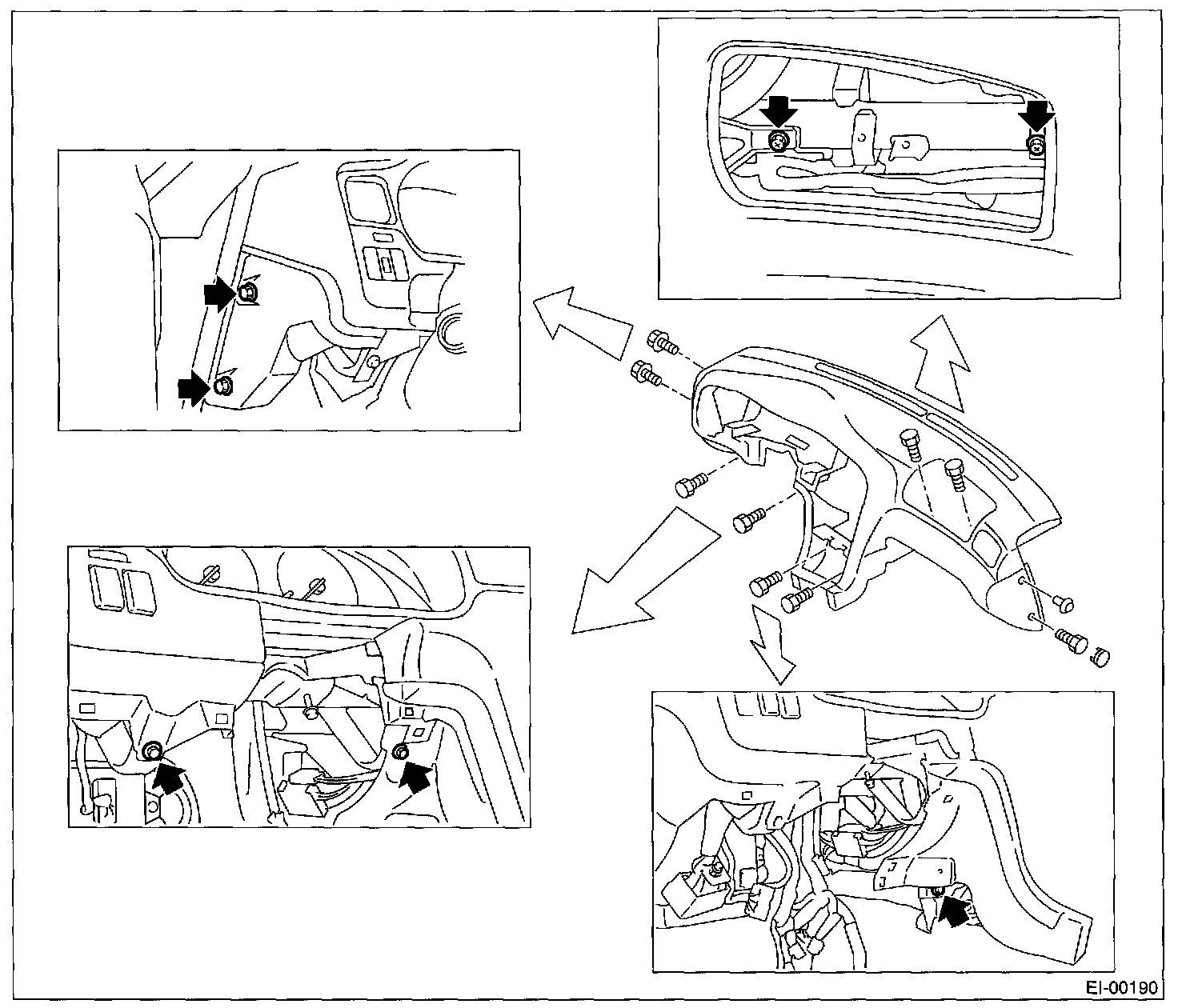 EI-00190