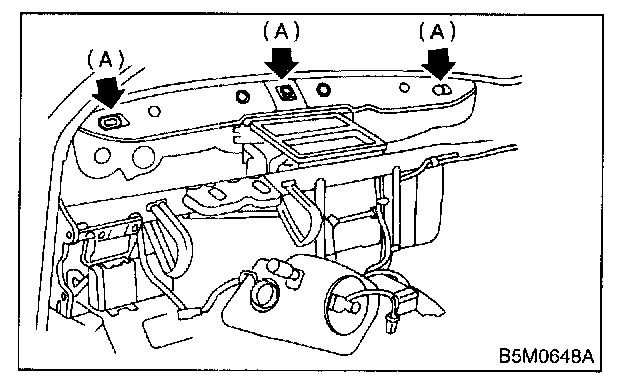 (A)

(A)

(A)

B5M0648A