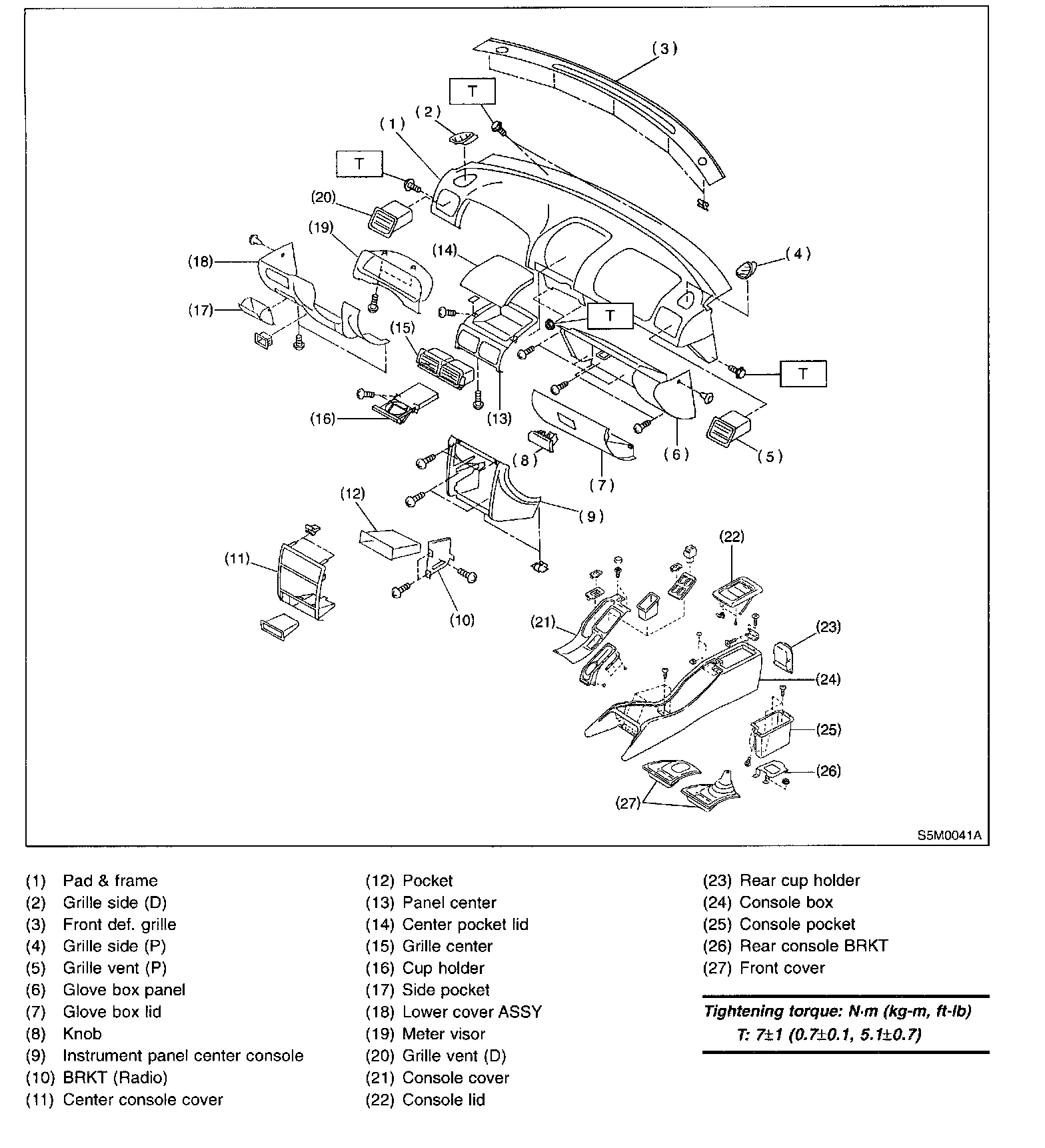 (3)
T
(2)
(1)
T
(20)
(19)
(18)
(14)
(4)
(17)
T
(15)
T
(16)
(13)
(8)
(6)
(5)
(7)
(12)
(9)
(11)
(22)
(10)
(21)
(23)
(24)
(25)
(26)
(27)
S5M0041A

(1) Pad & frame
(2) Grille side (D)
(3) Front def. grille
(4) Grille side (P)
(5) Grille vent (P)
(6) Glove box panel
(7) Glove box lid
(8) Knob
(9) Instrument panel center console
(10) BRKT (Radio)
(11) Center console cover

(12) Pocket
(13) Panel center
(14) Center pocket lid
(15) Grille center
(16) Cup holder
(17) Side pocket
(18) Lower cover ASSY
(19) Meter visor
(20) Grille vent (D)
(21) Console cover
(22) Console lid

(23) Rear cup holder
(24) Console box
(25) Console pocket
(26) Rear console BRKT
(27) Front cover

Tightening torque: N·m (kg-m, ft-lb)
T: 7±1 (0.7±0.1, 5.1±0.7)