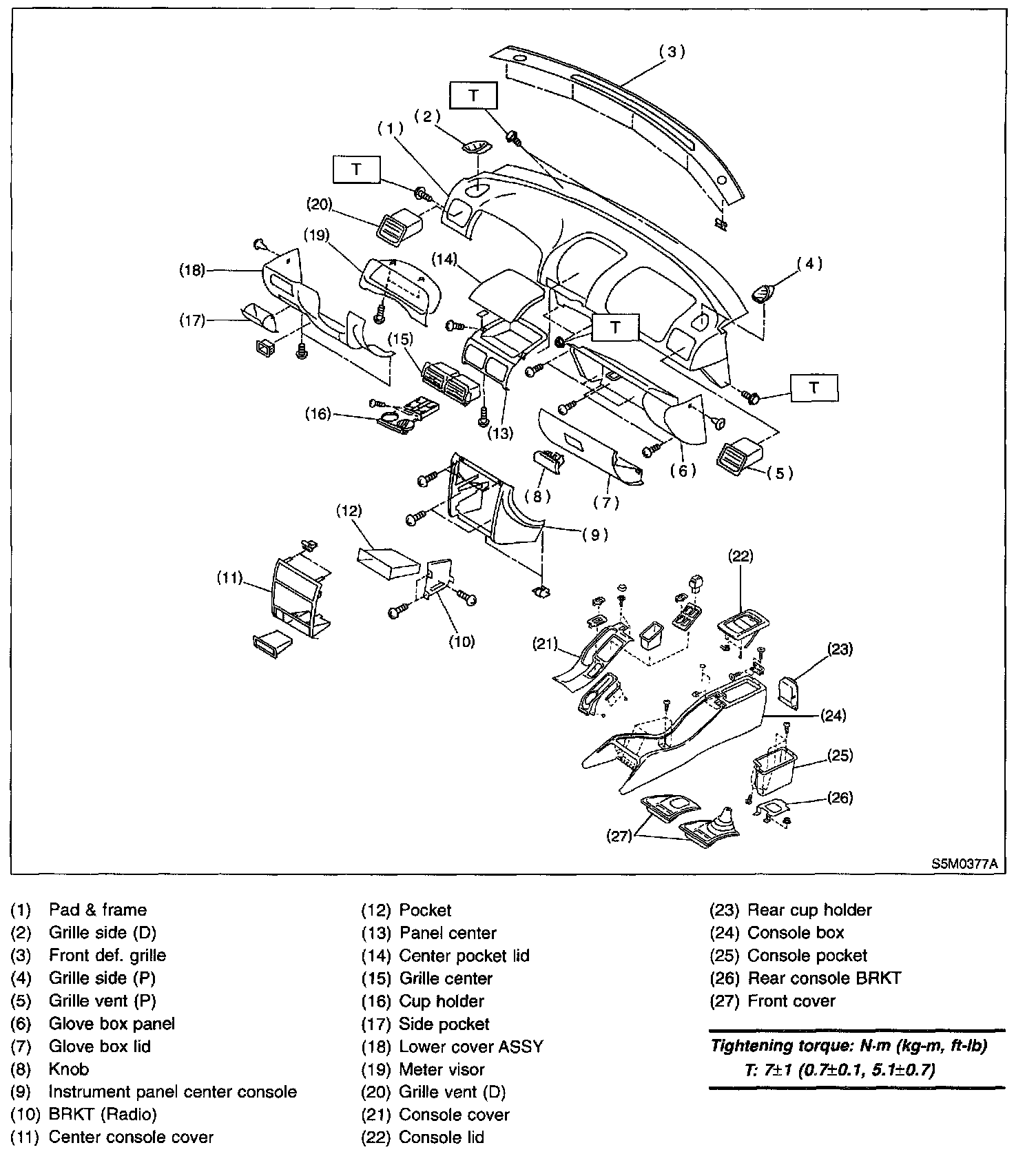 (3)
T
(2)
(1)
T
(20)
(19)
(18)
(14)
(4)
(17)
T
(15)
T
(16)
(13)
(6)
(5)
(8)
(7)
(12)
(9)
(11)
(22)
(10)
(21)
(23)
(24)
(25)
(26)
(27)
S5M0377A

(1) Pad & frame
(2) Grille side (D)
(3) Front def. grille
(4) Grille side (P)
(5) Grille vent (P)
(6) Glove box panel
(7) Glove box lid
(8) Knob
(9) Instrument panel center console
(10) BRKT (Radio)
(11) Center console cover

(12) Pocket
(13) Panel center
(14) Center pocket lid
(15) Grille center
(16) Cup holder
(17) Side pocket
(18) Lower cover ASSY
(19) Meter visor
(20) Grille vent (D)
(21) Console cover
(22) Console lid

(23) Rear cup holder
(24) Console box
(25) Console pocket
(26) Rear console BRKT
(27) Front cover

Tightening torque: N·m (kg-m, ft-lb)
T: 7±1 (0.7±0.1, 5.1±0.7)