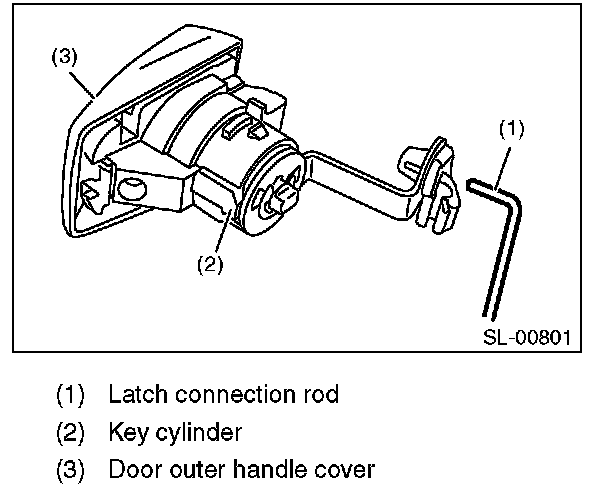 (3)

(1)

(2)

SL-00801

(1) Latch connection rod

(2) Key cylinder

(3) Door outer handle cover