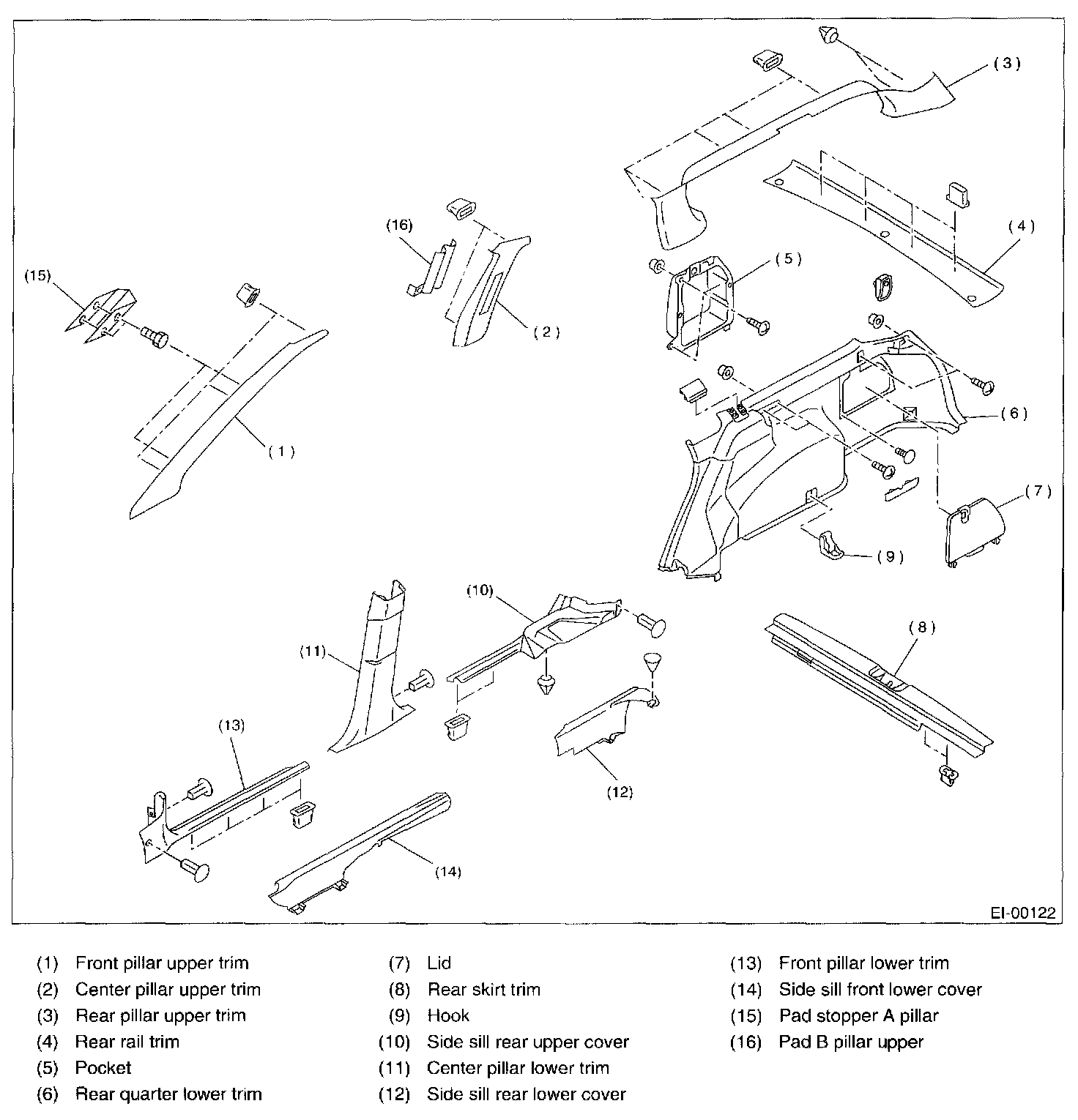 (3)
(16)
(4)
(15)
(5)
(2)
(6)
(1)
(7)
(9)
(10)
(8)
(11)
(13)
(12)
(14)
EI-00122

(1) Front pillar upper trim
(2) Center pillar upper trim
(3) Rear pillar upper trim
(4) Rear rail trim
(5) Pocket
(6) Rear quarter lower trim

(7) Lid
(8) Rear skirt trim
(9) Hook
(10) Side sill rear upper cover
(11) Center pillar lower trim
(12) Side sill rear lower cover

(13) Front pillar lower trim
(14) Side sill front lower cover
(15) Pad stopper A pillar
(16) Pad B pillar upper