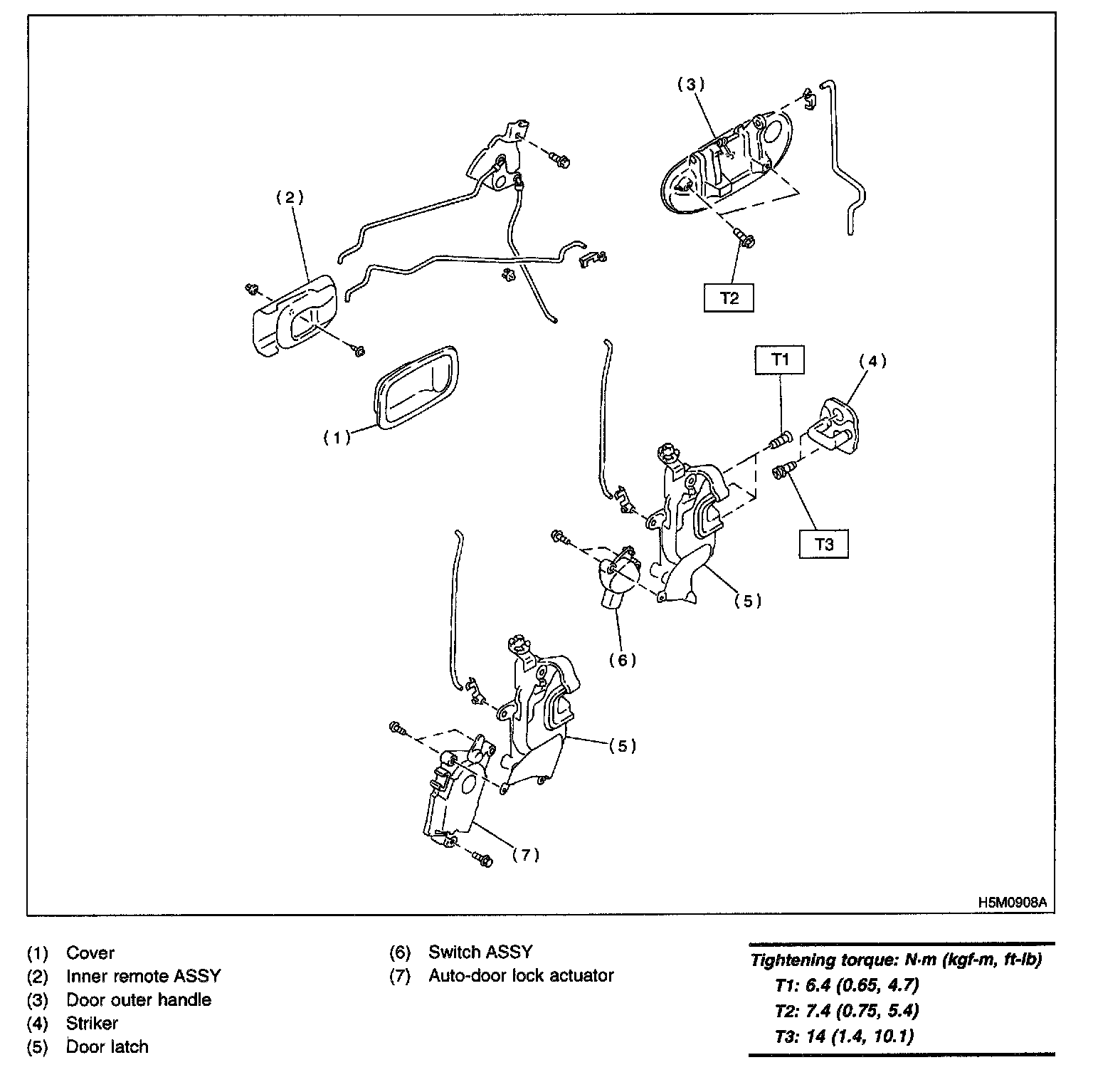 (3)

(2)

T2

T1

(4)

(1)

T3

(5)

(6)

(5)

(7)

H5M0908A

(1) Cover
(2) Inner remote ASSY
(3) Door outer handle
(4) Striker
(5) Door latch

(6) Switch ASSY
(7) Auto-door lock actuator

Tightening torque: N·m (kgf-m, ft-lb)
T1: 6.4 (0.65, 4.7)
T2: 7.4 (0.75, 5.4)
T3: 14 (1.4, 10.1)